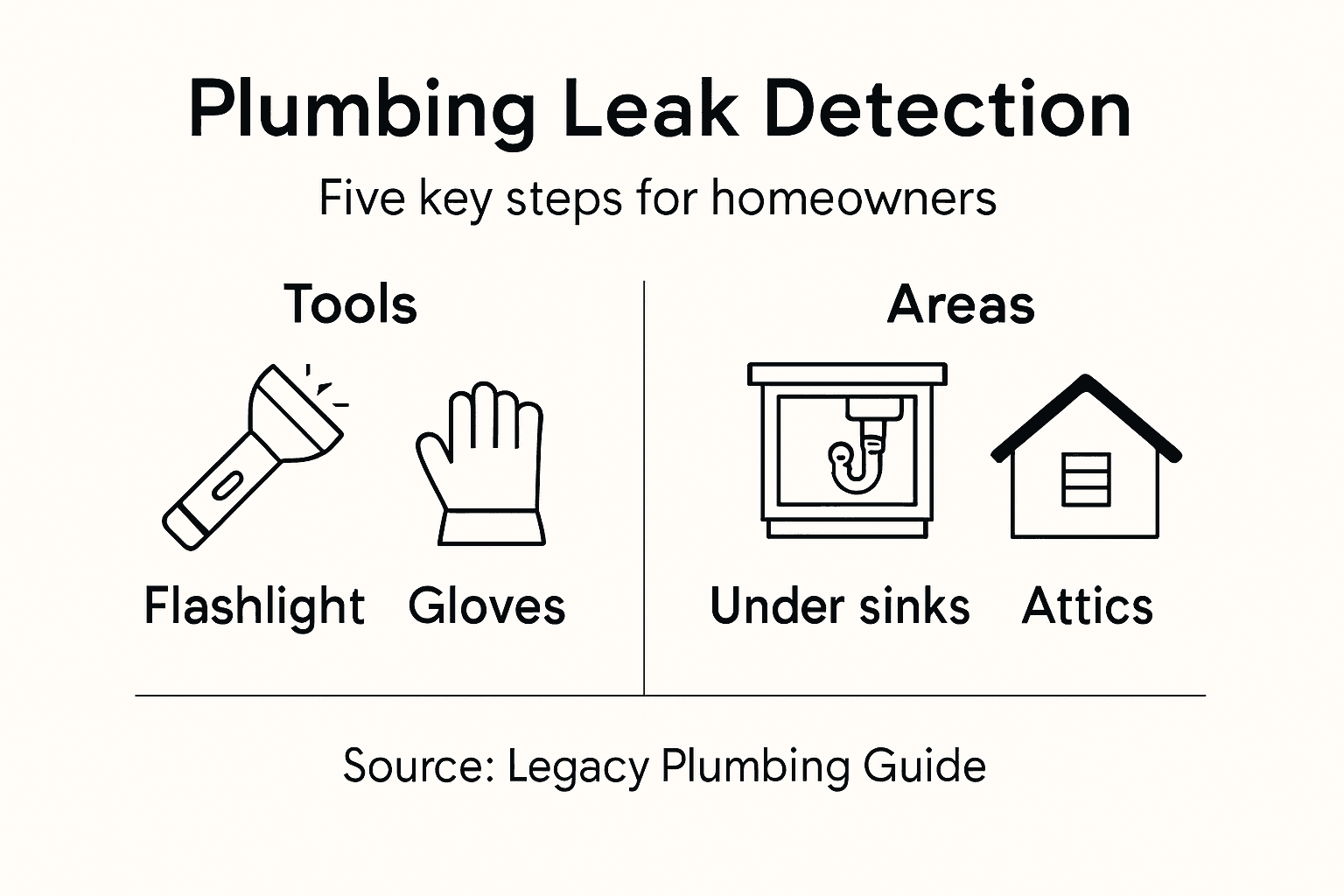 Plumbing Leak Detection

Five key steps for homeowners

Tools

Flashlight Gloves

Areas

Under sinks Attics

Source: Legacy Plumbing Guide