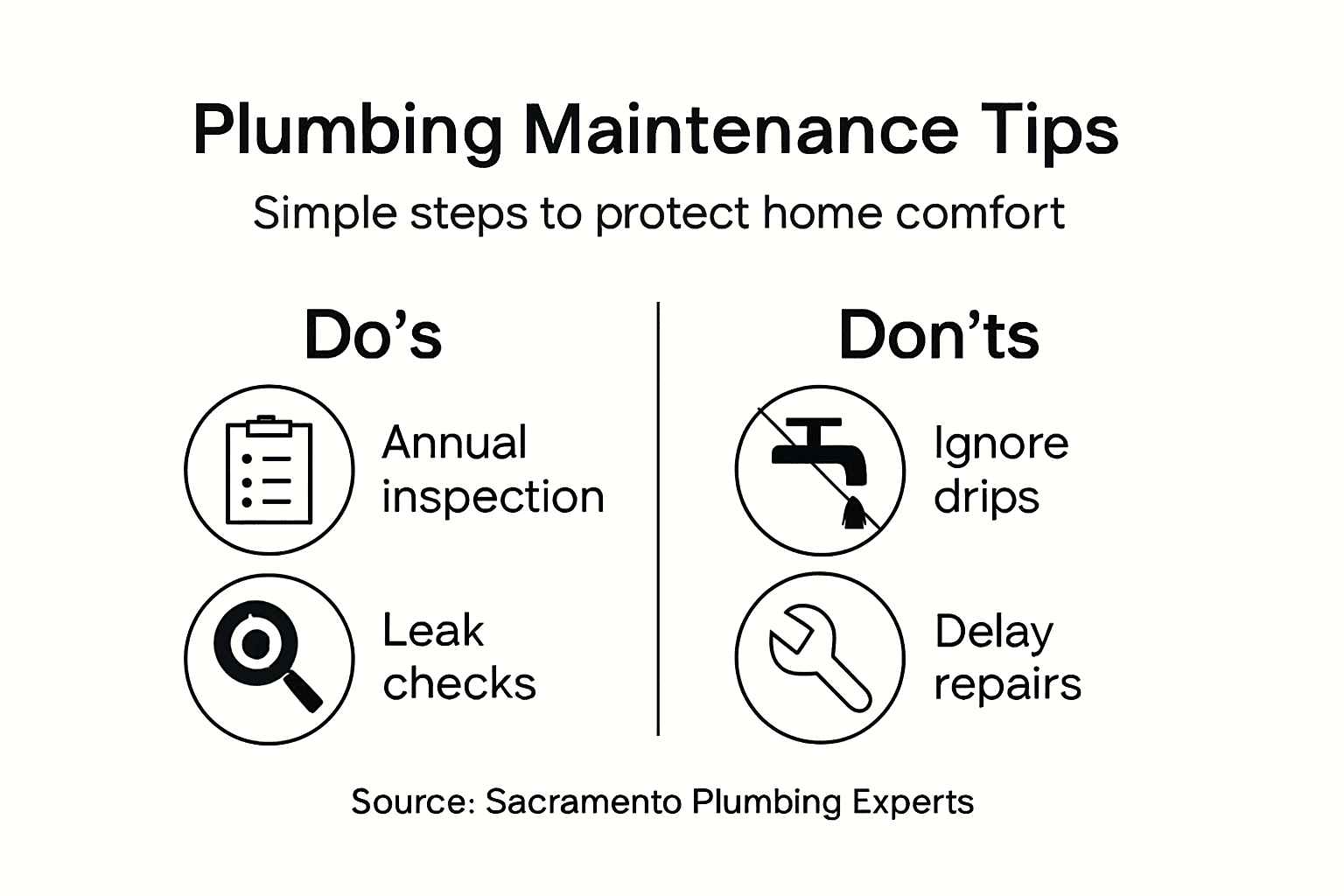 Plumbing Maintenance Tips

Simple steps to protect home comfort

Do’s

Annual inspection

Leak checks

Don’ts

Ignore drips

Delay repairs

Source: Sacramento Plumbing Experts