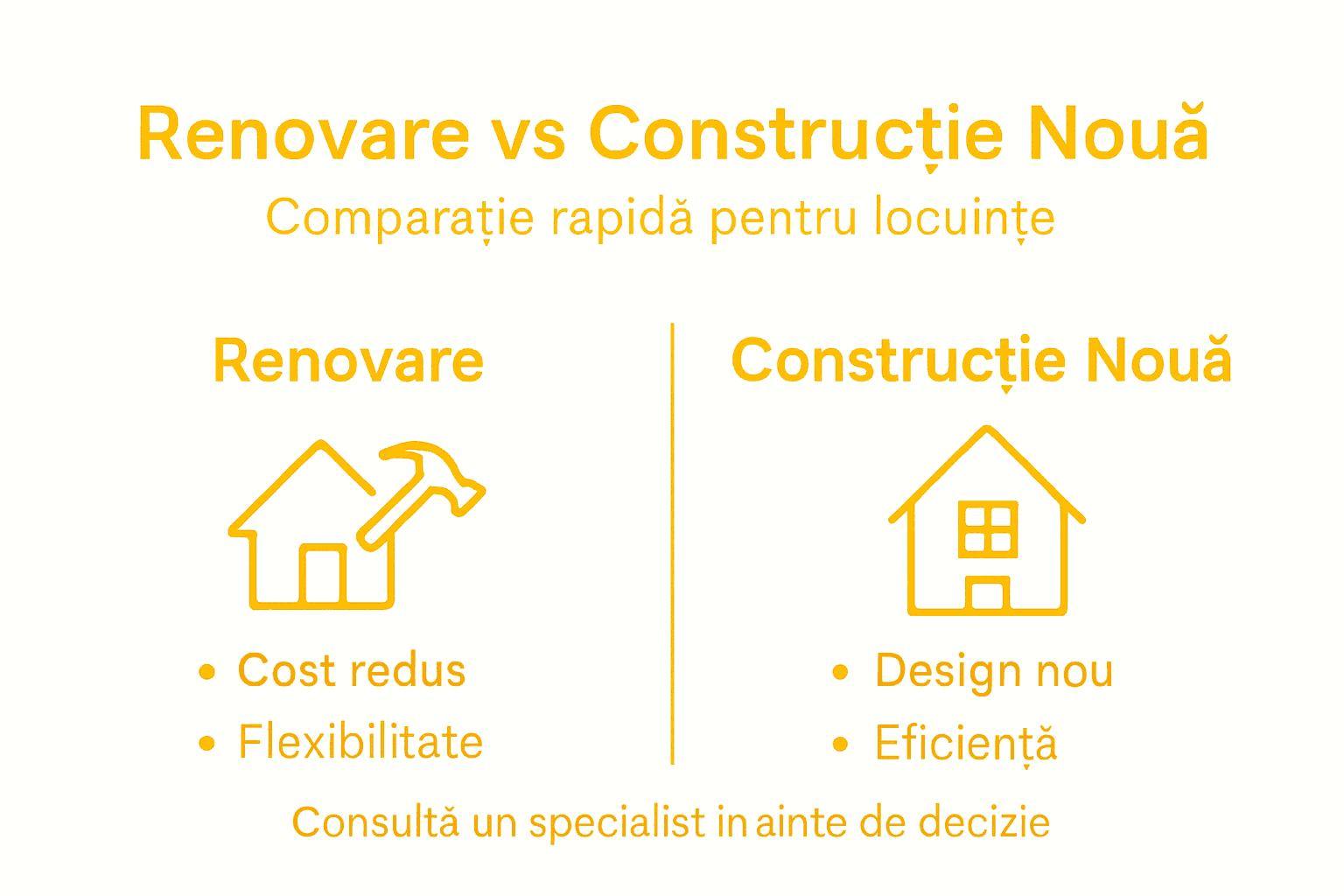 Renovare vs Construcție Nouă
Comparație rapidă pentru locuințe

Renovare

• Cost redus
• Flexibilitate

Construcție Nouă

• Design nou
• Eficiență

Consultă un specialist in ainte de decizie