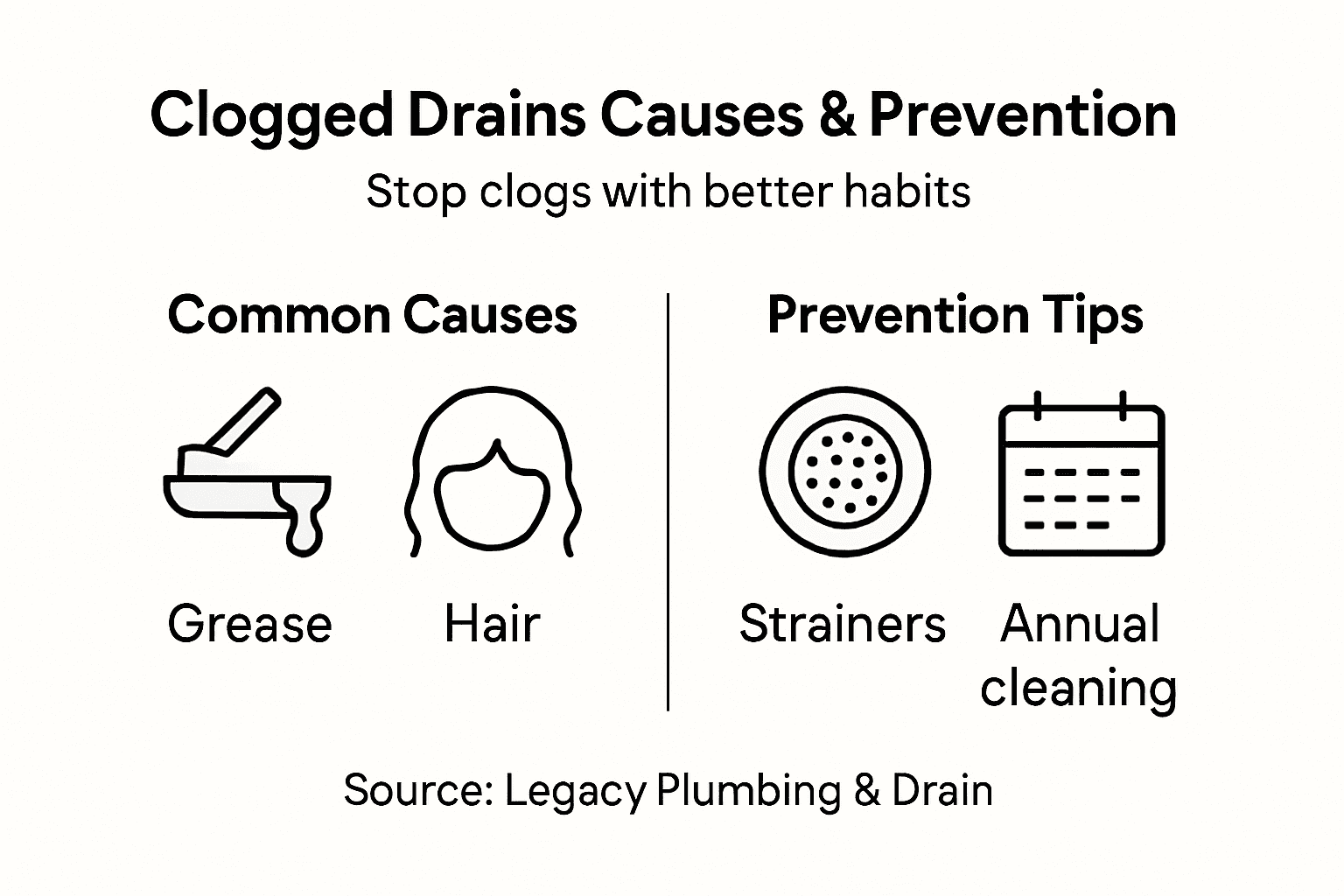 Clogged Drains Causes & Prevention

Stop clogs with better habits

Common Causes

Grease

Hair

Prevention Tips

Strainers

Annual cleaning

Source: Legacy Plumbing & Drain