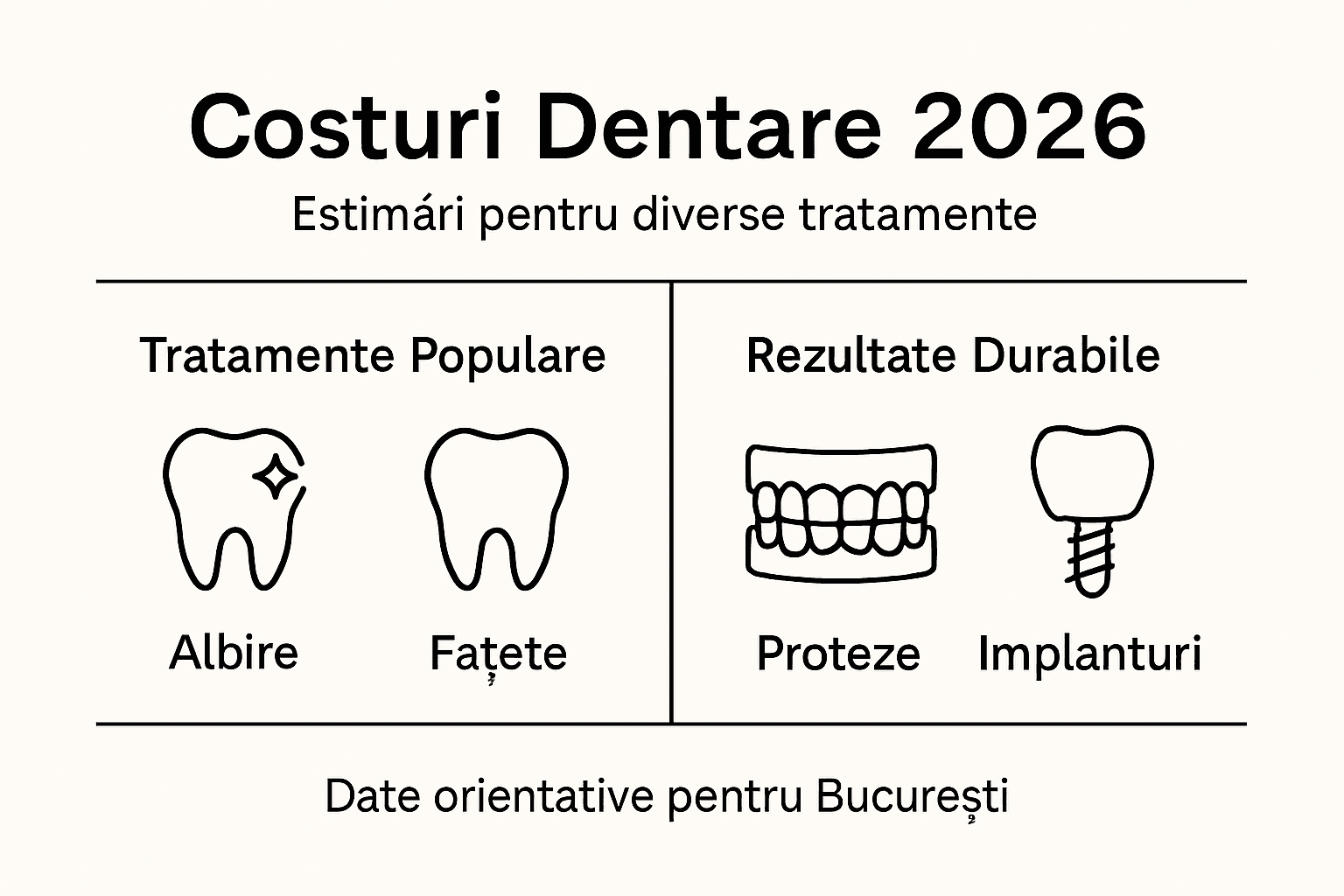 Costuri Dentare 2026

Estimári pentru diverse tratamente

Tratamente Populare

Albire

Fațete

Rezultate Durabile

Proteze

Implanturi

Date orientative pentru București