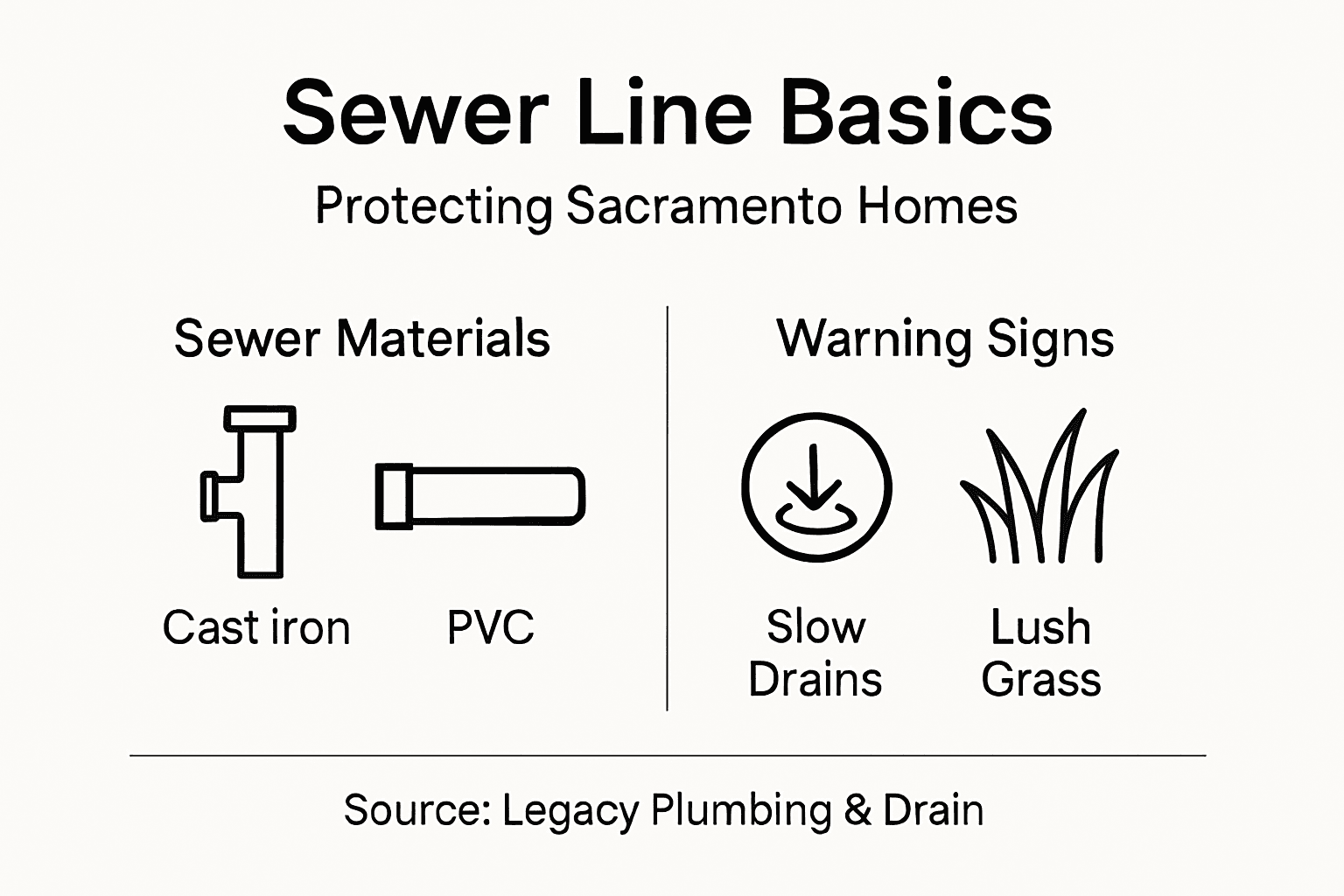 Sewer Line Basics

Protecting Sacramento Homes

Sewer Materials

Cast iron

PVC

Warning Signs

Slow Drains

Lush Grass

Source: Legacy Plumbing & Drain