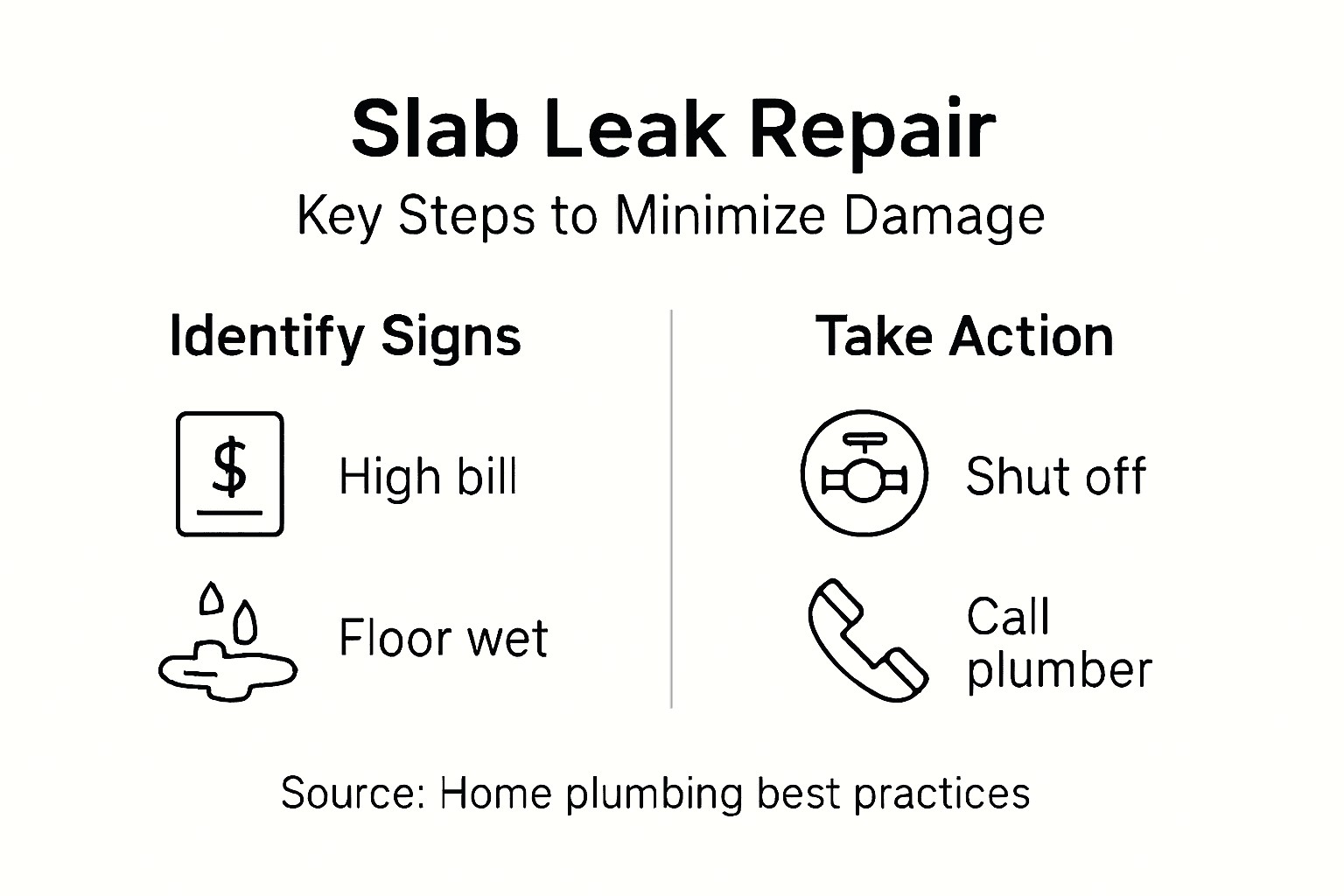 Slab Leak Repair
Key Steps to Minimize Damage

Identify Signs

$ High bill

Floor wet

Take Action

Shut off

Call plumber

Source: Home plumbing best practices