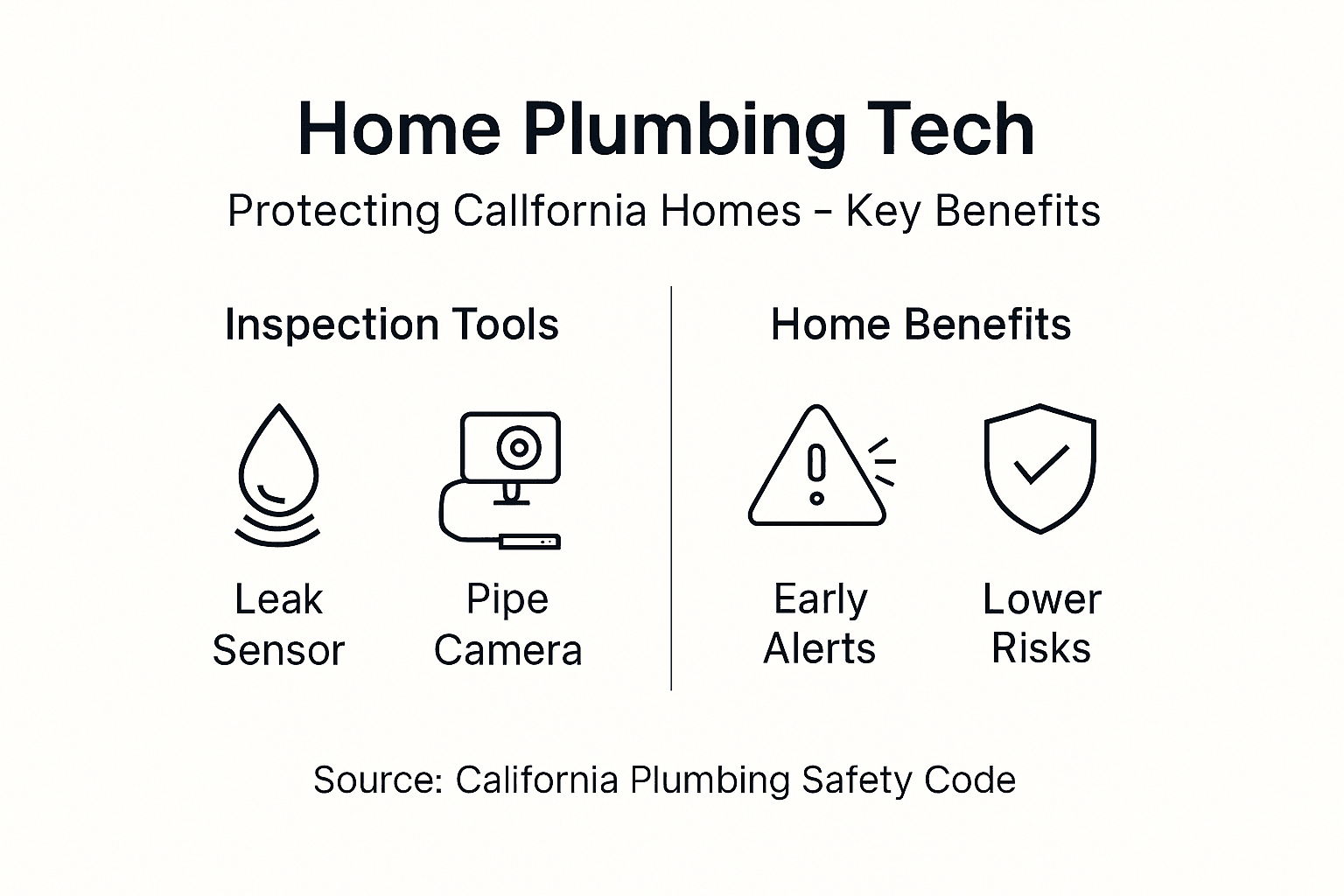 Home Plumbing Tech

Protecting Callfornia Homes – Key Benefits

Inspection Tools

Leak Sensor

Pipe Camera

Home Benefits

Early Alerts

Lower Risks

Source: California Plumbing Safety Code