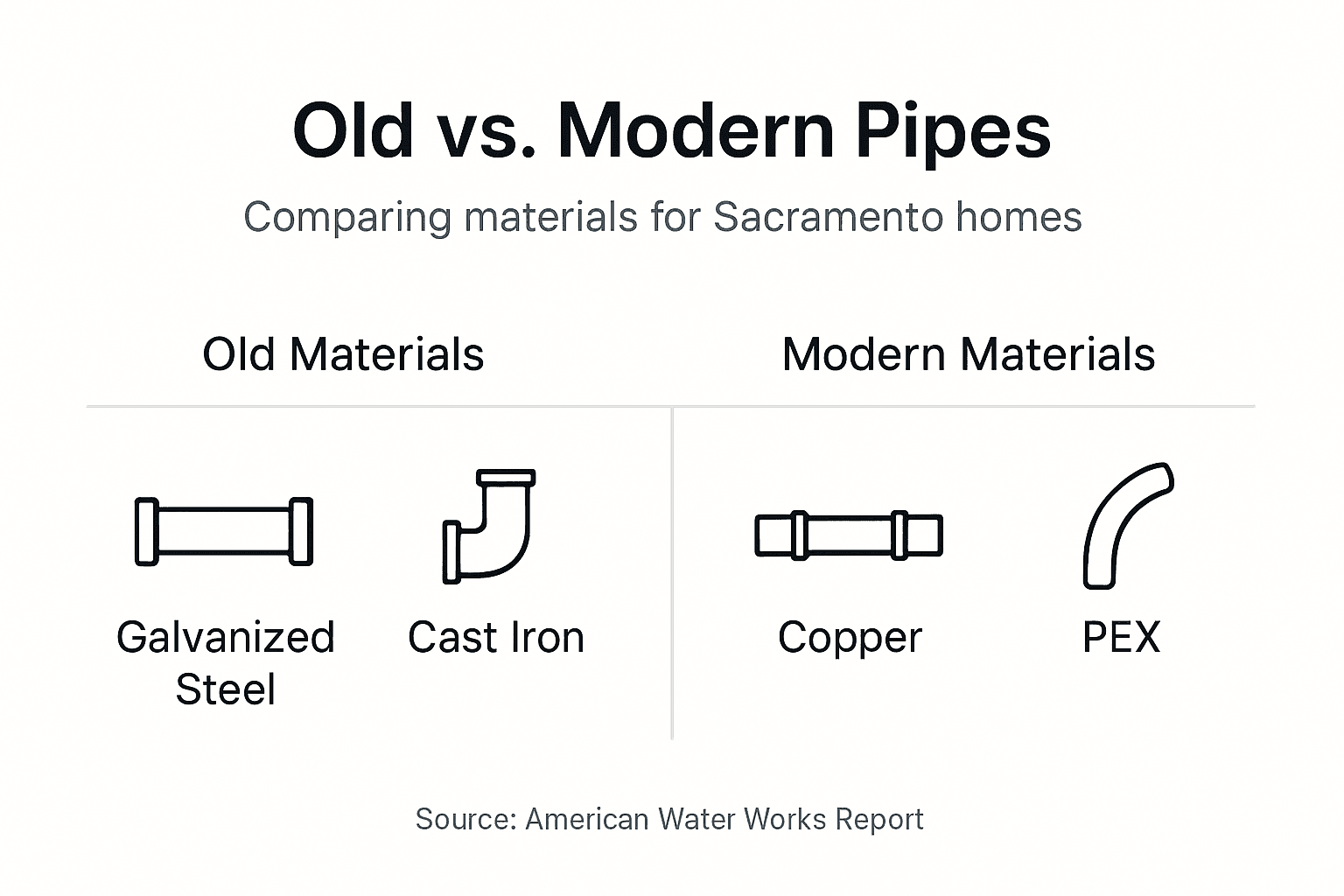 Old vs. Modern Pipes

Comparing materials for Sacramento homes

Old Materials

Galvanized Steel

Cast Iron

Modern Materials

Copper

PEX

Source: American Water Works Report