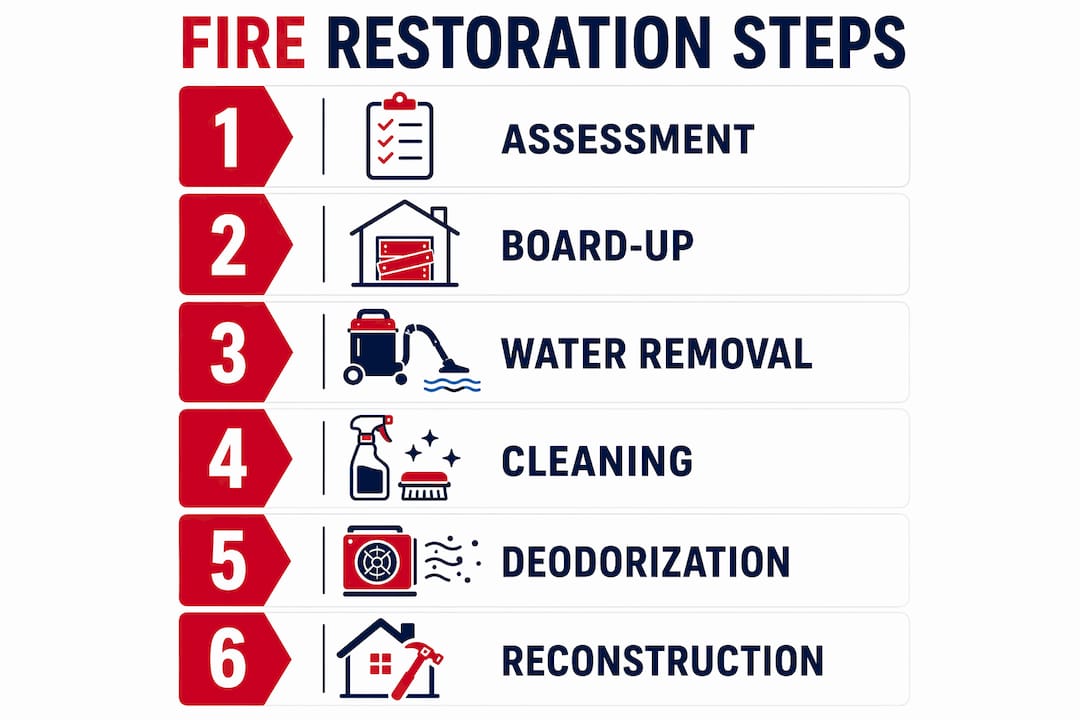 FIRE RESTORATION STEPS

1 ASSESSMENT

2 BOARD-UP

3 WATER REMOVAL

4 CLEANING

5 DEODORIZATION

6 RECONSTRUCTION