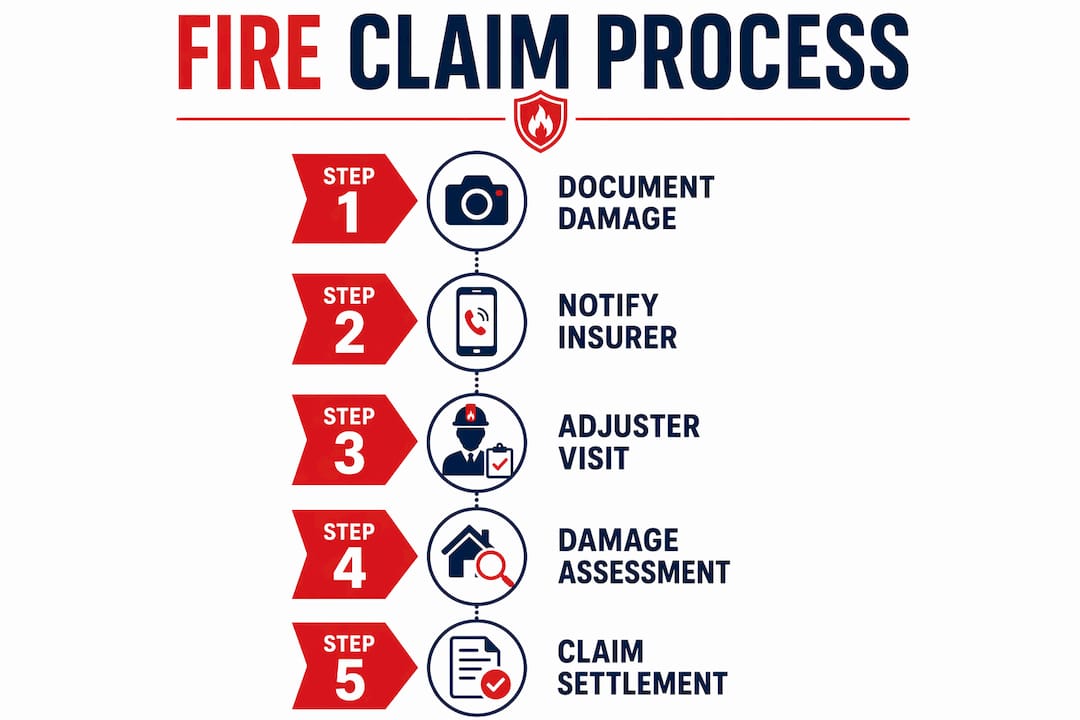 FIRE CLAIM PROCESS

STEP 1
DOCUMENT DAMAGE

STEP 2
NOTIFY INSURER

STEP 3
ADJUSTER VISIT

STEP 4
DAMAGE ASSESSMENT

STEP 5
CLAIM SETTLEMENT