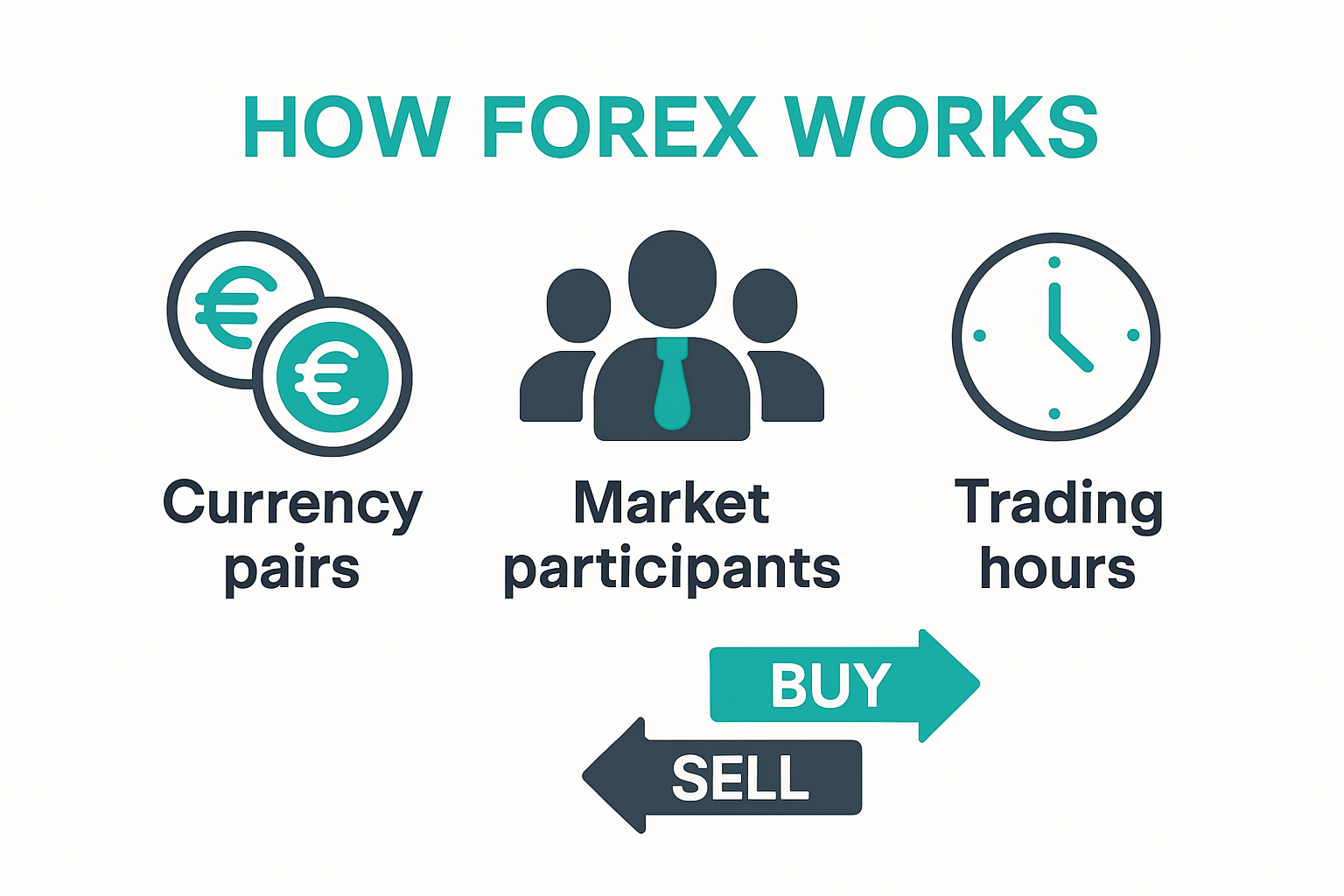 HOW FOREX WORKS

€ €

Currency pairs

Market participants

Trading hours

BUY

SELL