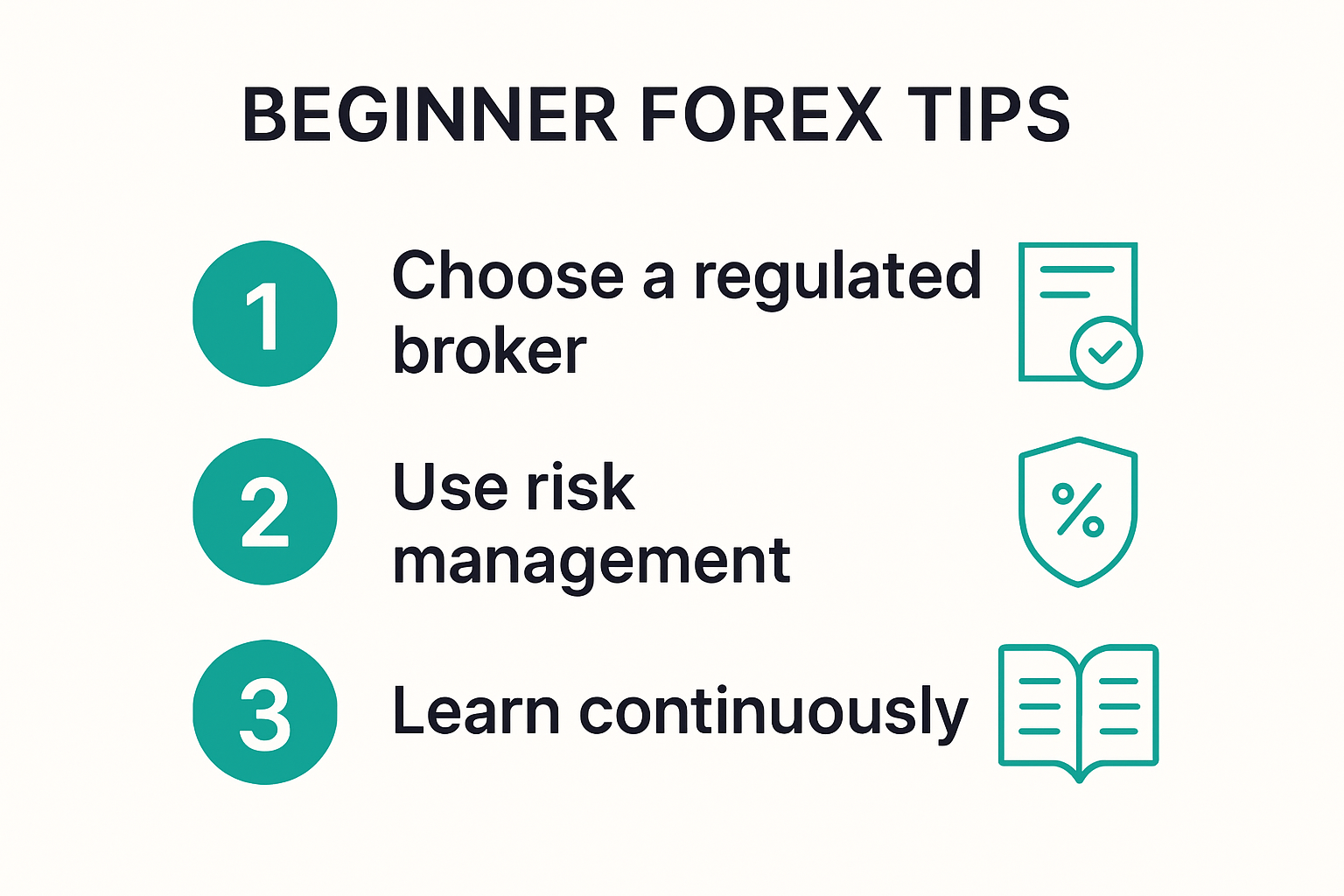 BEGINNER FOREX TIPS

1 Choose a regulated broker

2 Use risk management

%

3 Learn continuously