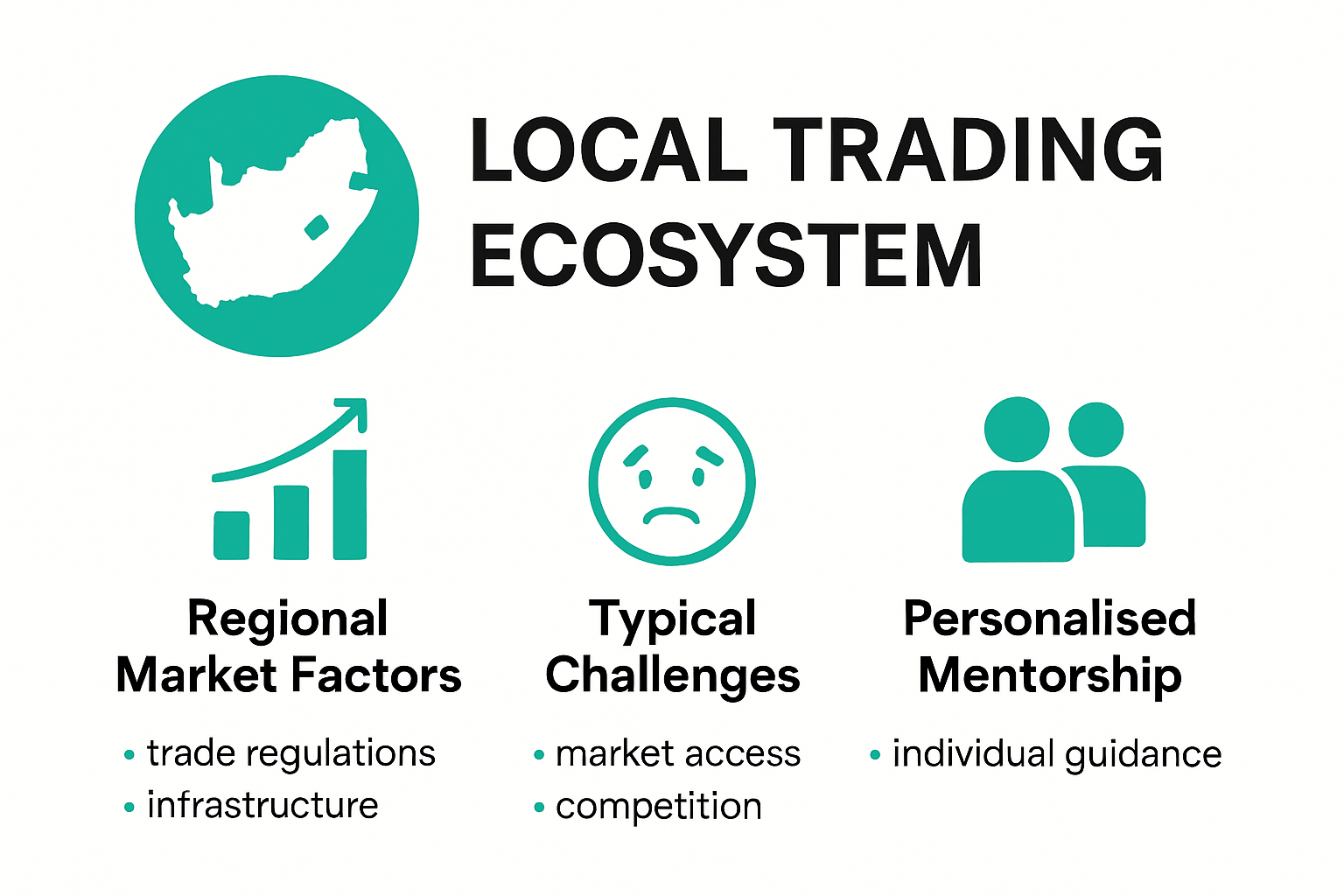 LOCAL TRADING ECOSYSTEM

Regional Market Factors

• trade regulations
• infrastructure

Typical Challenges

• market access
• competition

Personalised Mentorship

• individual guidance