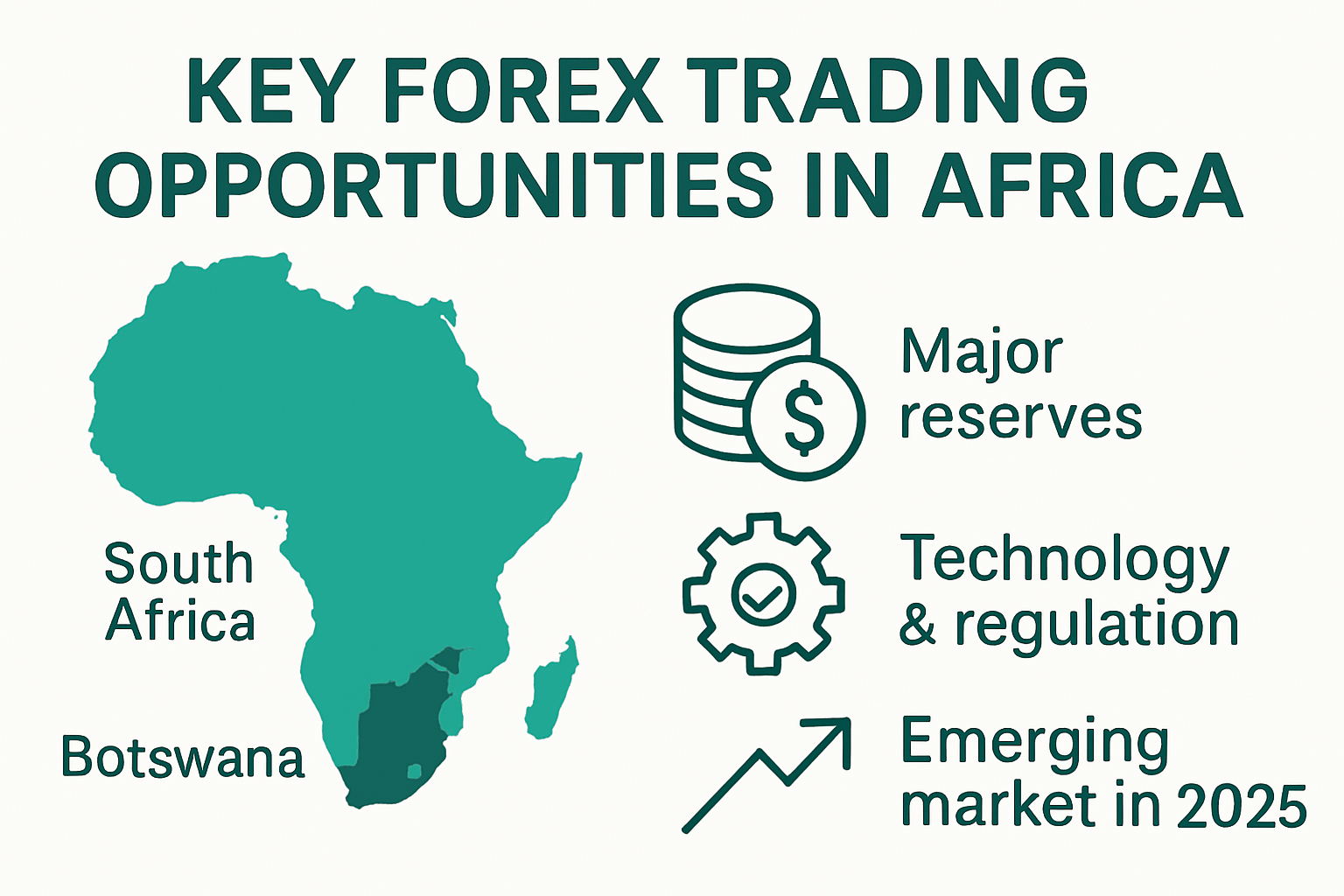 KEY FOREX TRADING OPPORTUNITIES IN AFRICA

South Africa

Botswana

$

Major reserves

Technology & regulation

Emerging market in 2025