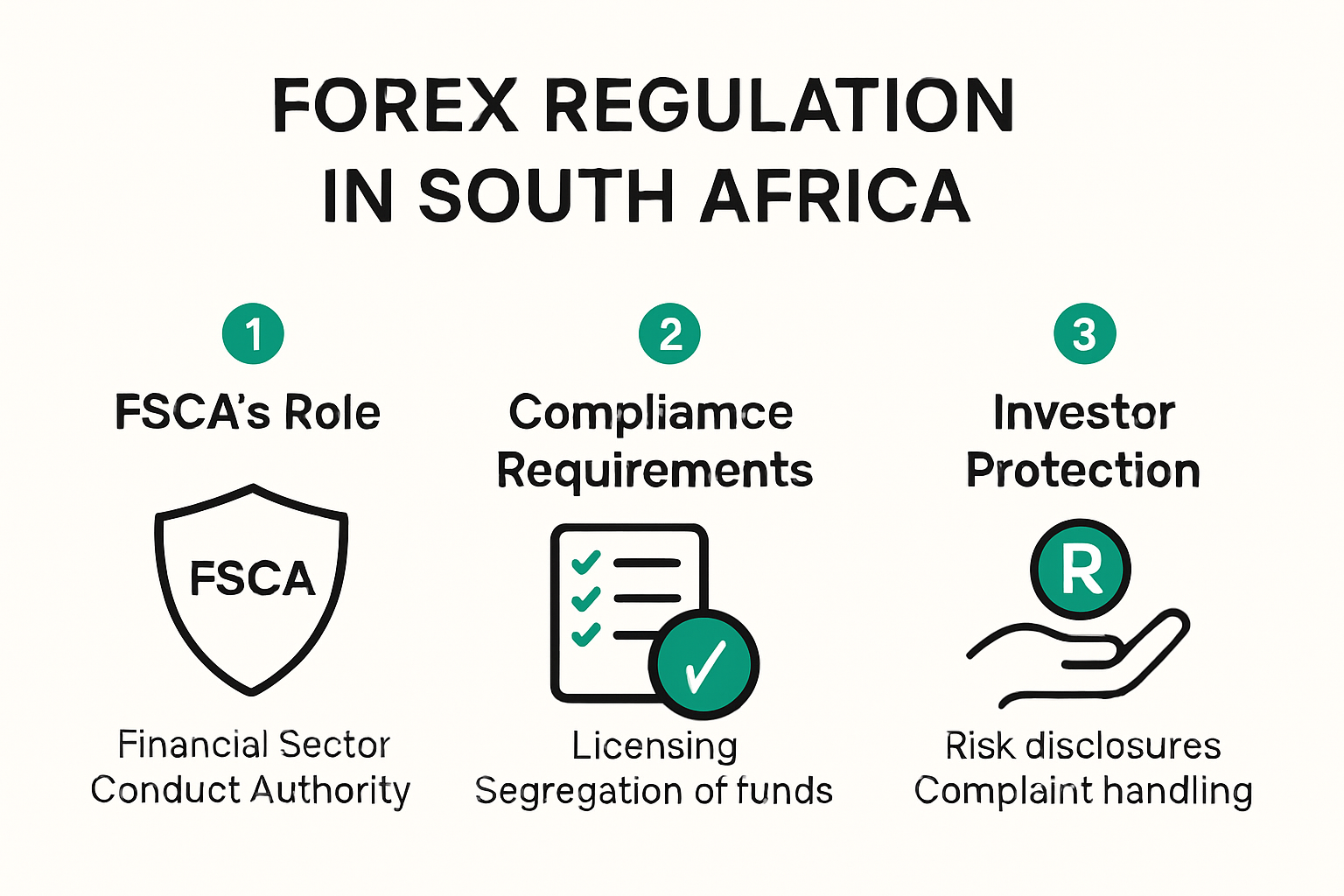 FOREX REGULATION IN SOUTH AFRICA

1
FSCA's Role

FSCA

Financial Sector
Conduct Authority

2
Compliamce Requirements

Licensing
Segregation of funds

3
Investor Protection

R

Risk disclosures
Complaint handling