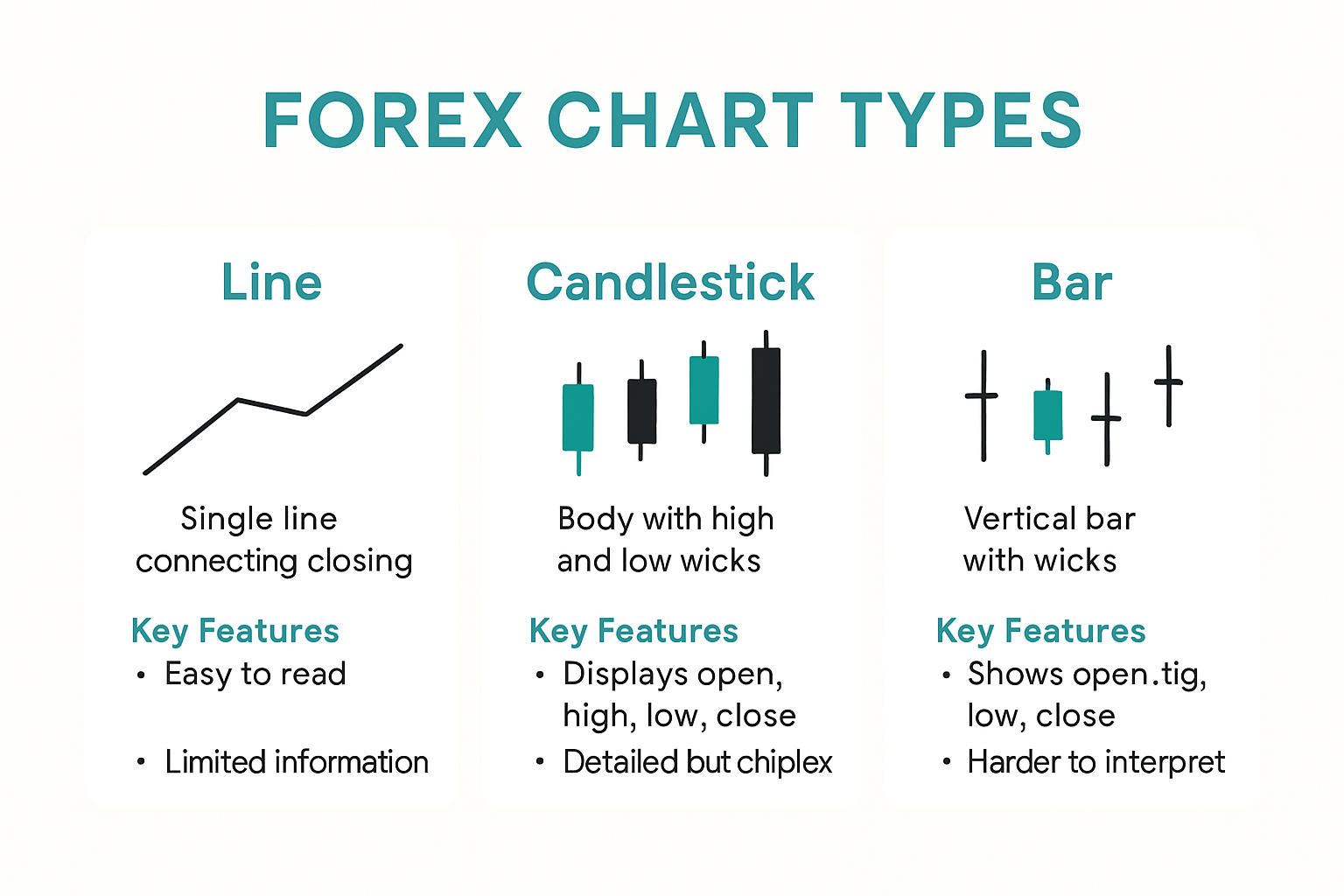 FOREX CHART TYPES

Line

Single line connecting closing

Key Features
• Easy to read
• Limited information

Candlestick

Body with high and low wicks

Key Features
• Displays open, high, low, close
• Detailed but chiplex

Bar

Vertical bar with wicks

Key Features
• Shows open.tig, low, close
• Harder to interpret