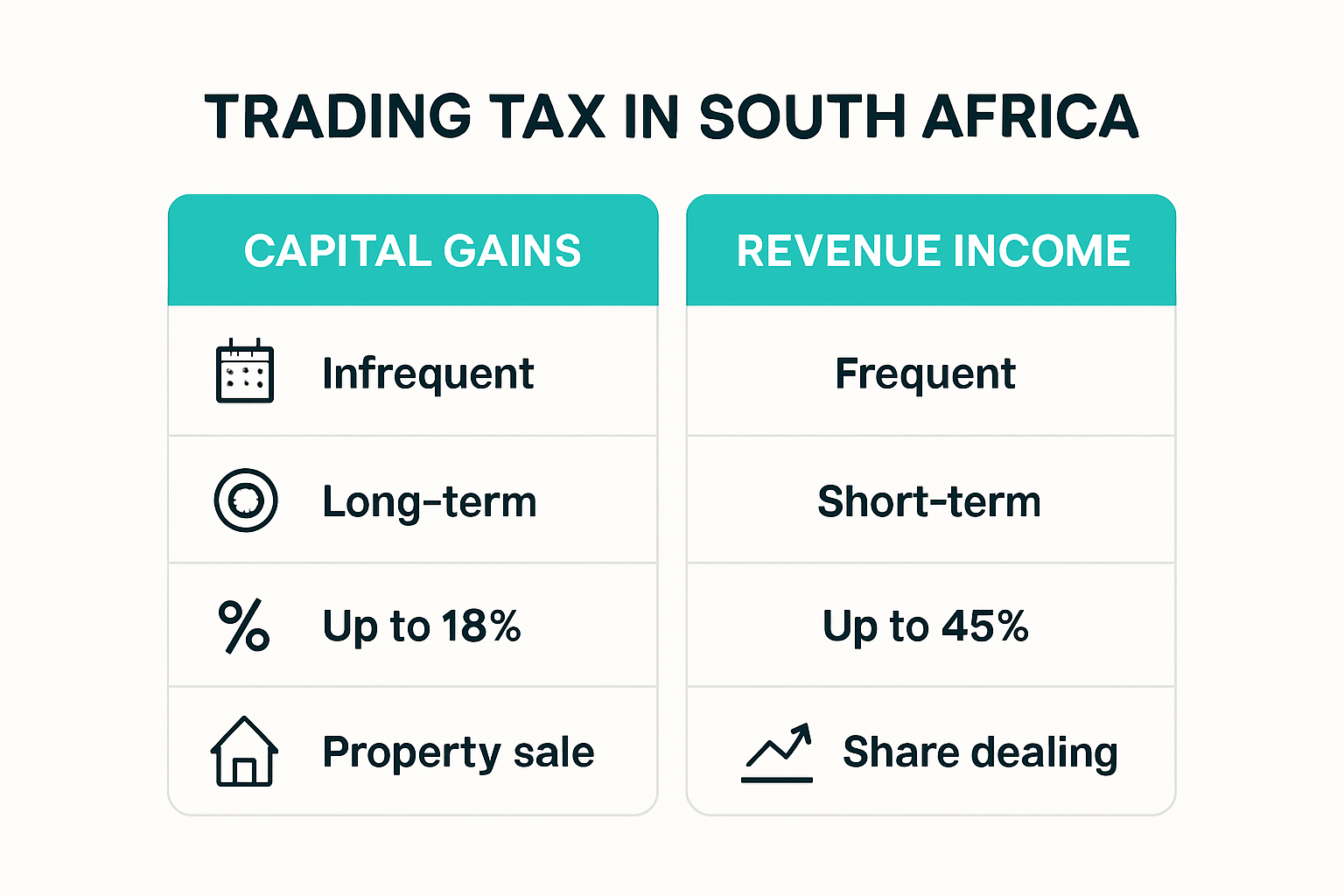 TRADING TAX IN SOUTH AFRICA

| CAPITAL GAINS | REVENUE INCOME |
|---|---|
| Infrequent | Frequent |
| Long-term | Short-term |
| Up to 18% | Up to 45% |
| Property sale | Share dealing |