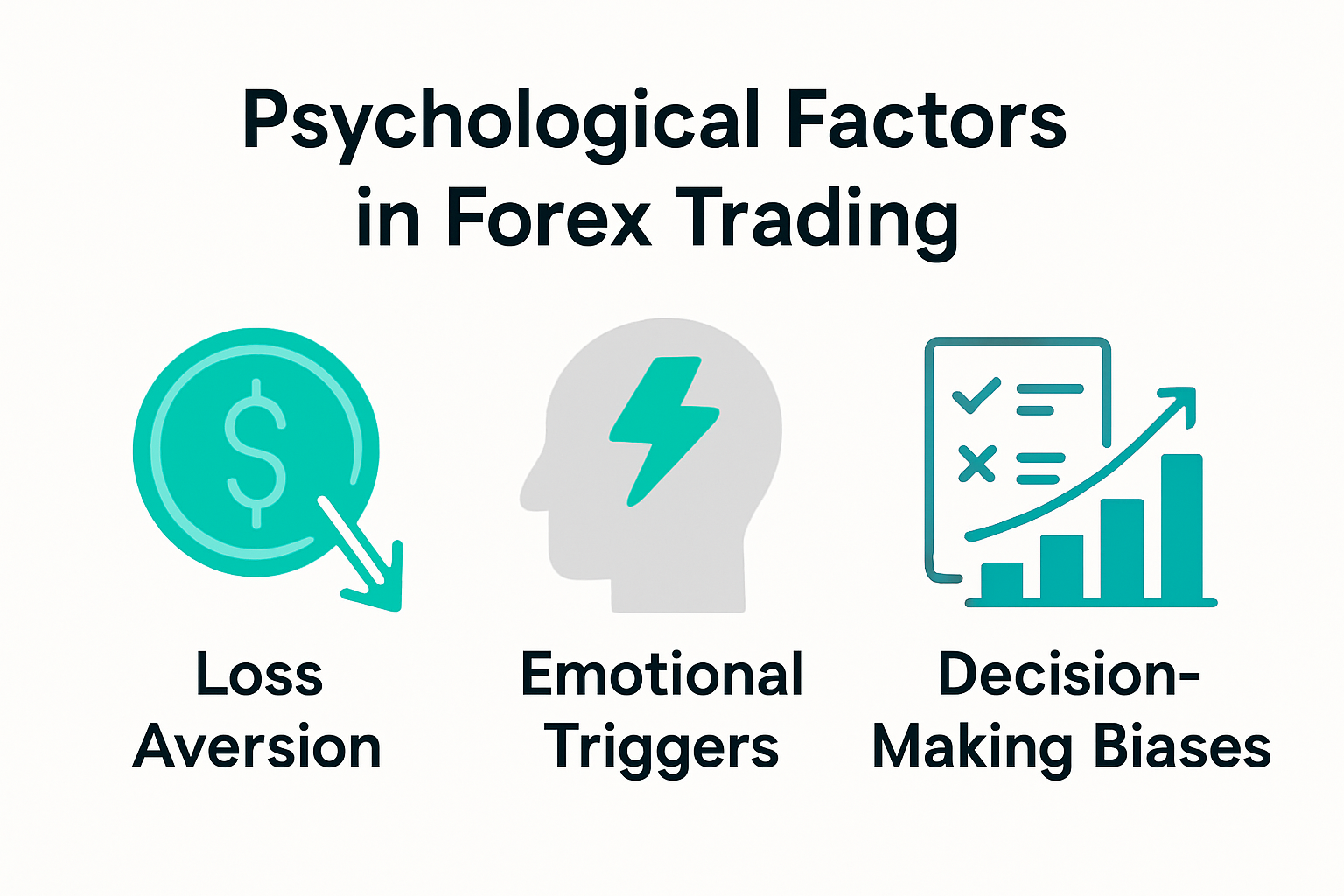 Psychological Factors in Forex Trading

$

Loss Aversion

Emotional Triggers

Decision-Making Biases