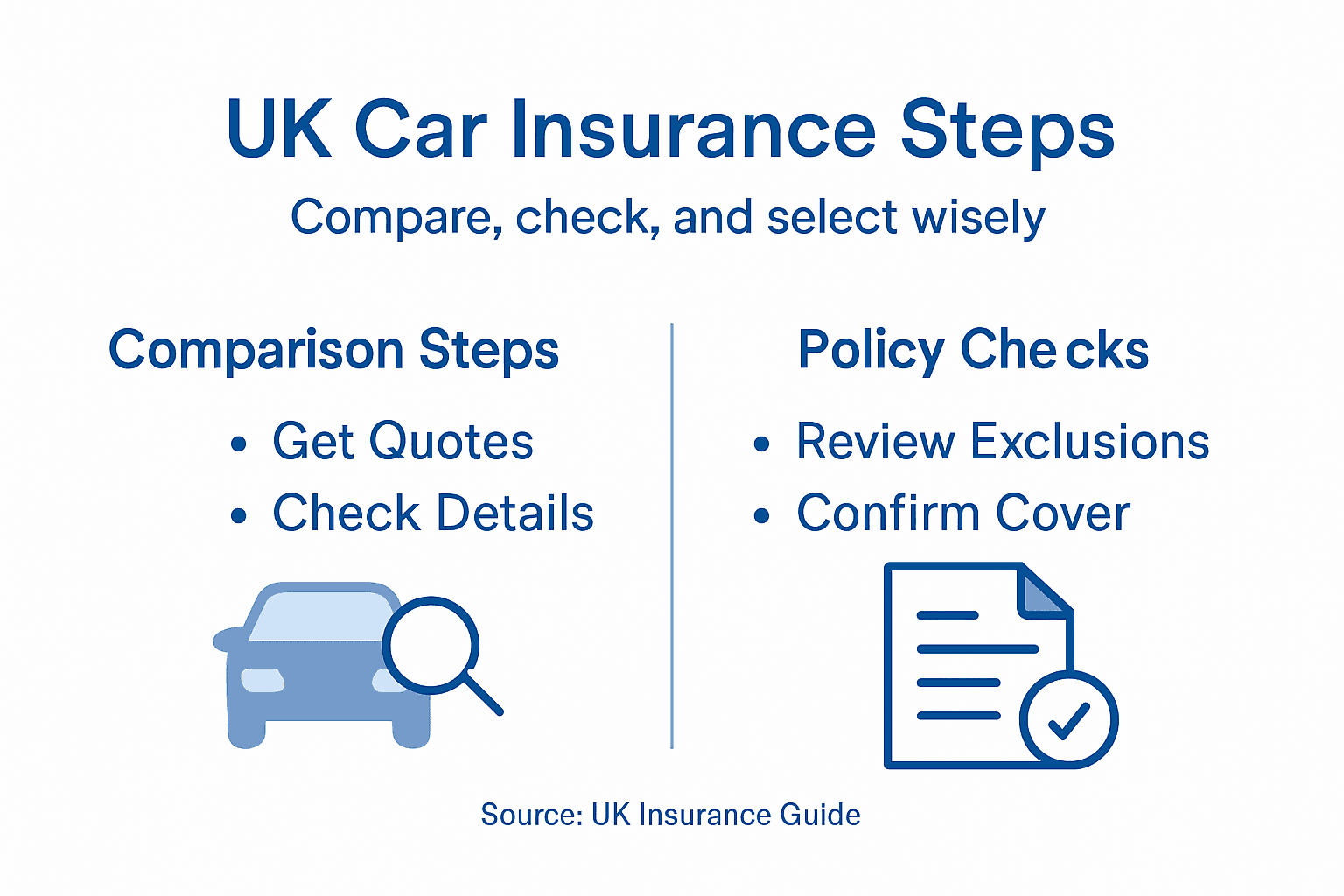 UK Car Insurance Steps

Compare, check, and select wisely

Comparison Steps

• Get Quotes
• Check Details

Policy Checks

• Review Exclusions
• Confirm Cover

Source: UK Insurance Guide