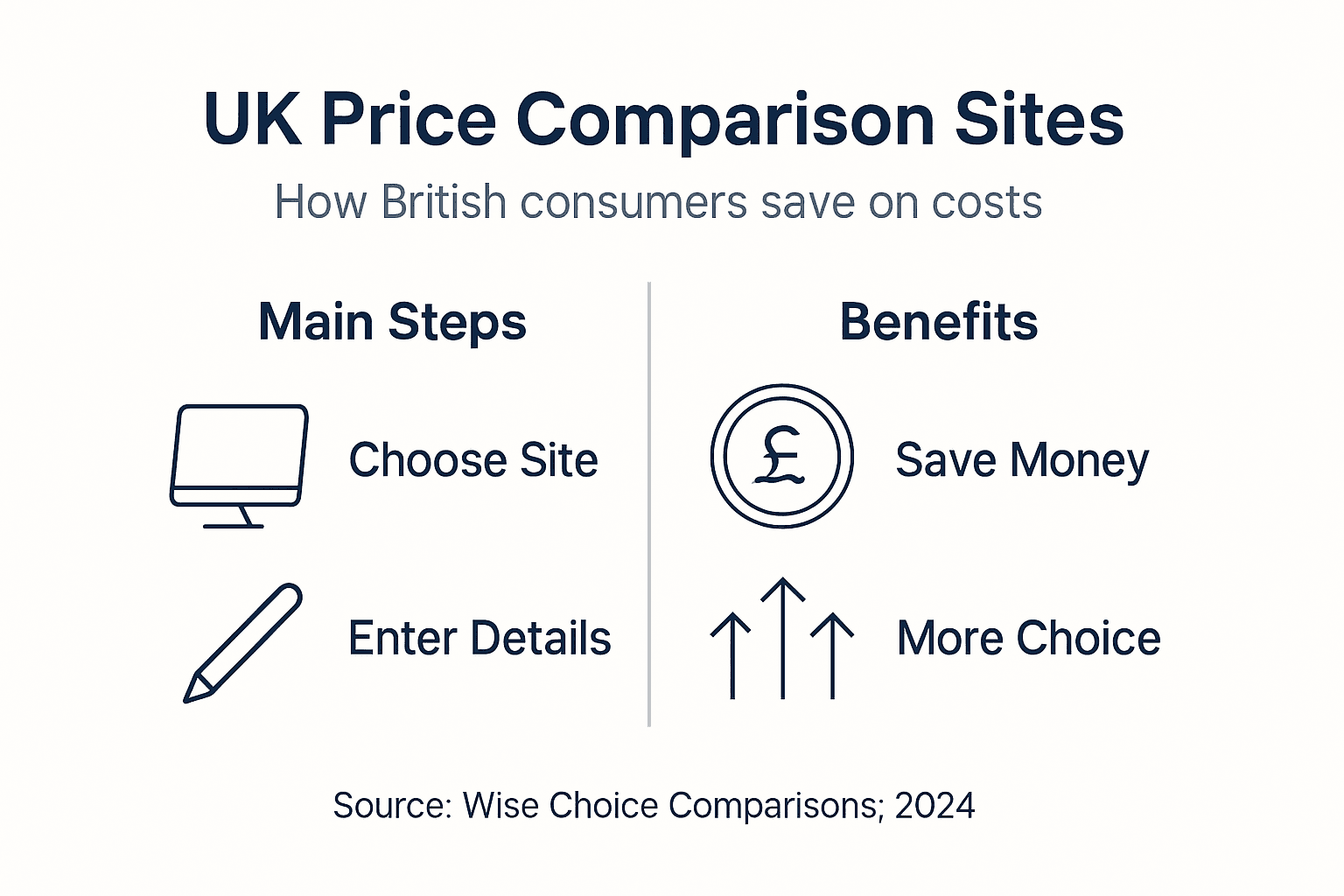 UK Price Comparison Sites

How British consumers save on costs

Main Steps

Choose Site

Enter Details

Benefits

£

Save Money

More Choice

Source: Wise Choice Comparisons; 2024