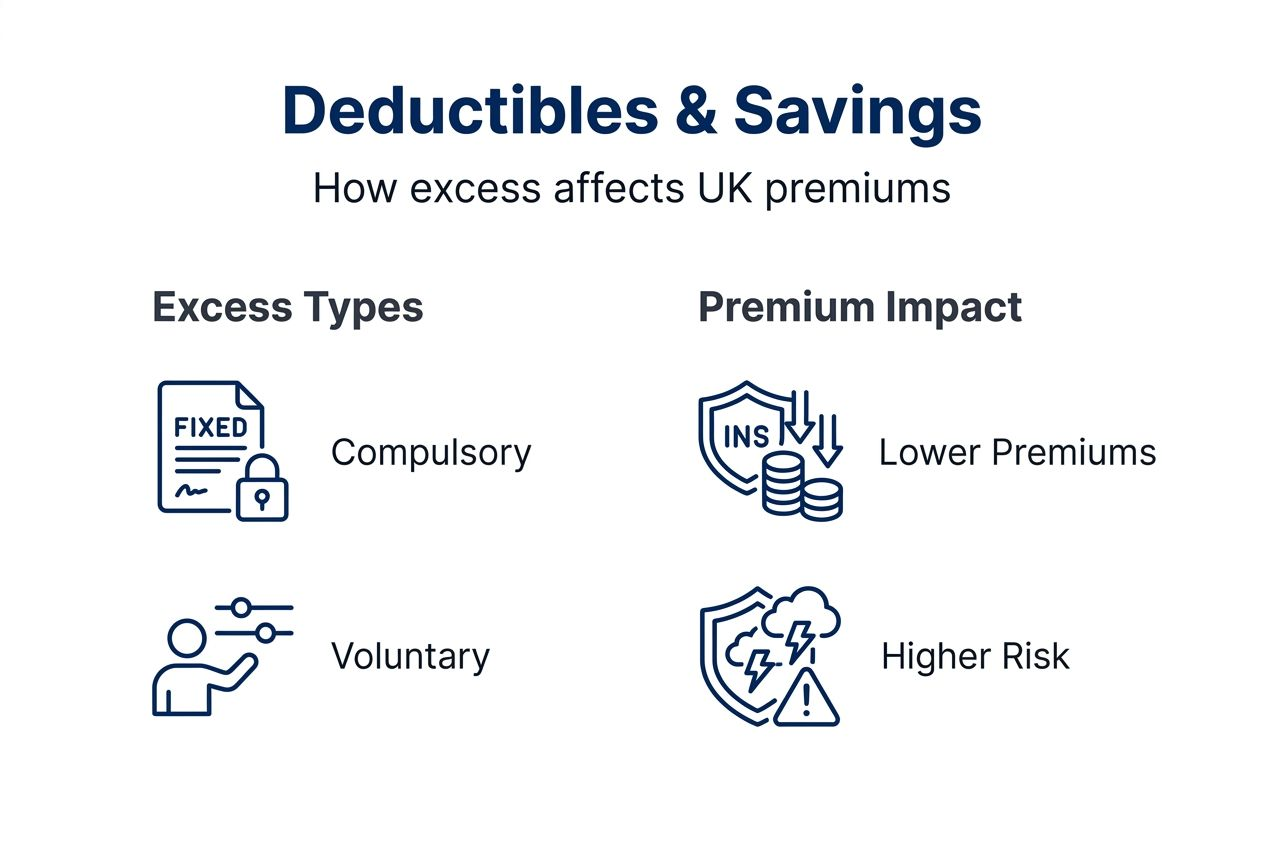 Deductibles & Savings

How excess affects UK premiums

Excess Types

FIXED

Compulsory

Voluntary

Premium Impact

INS

Lower Premiums

Higher Risk