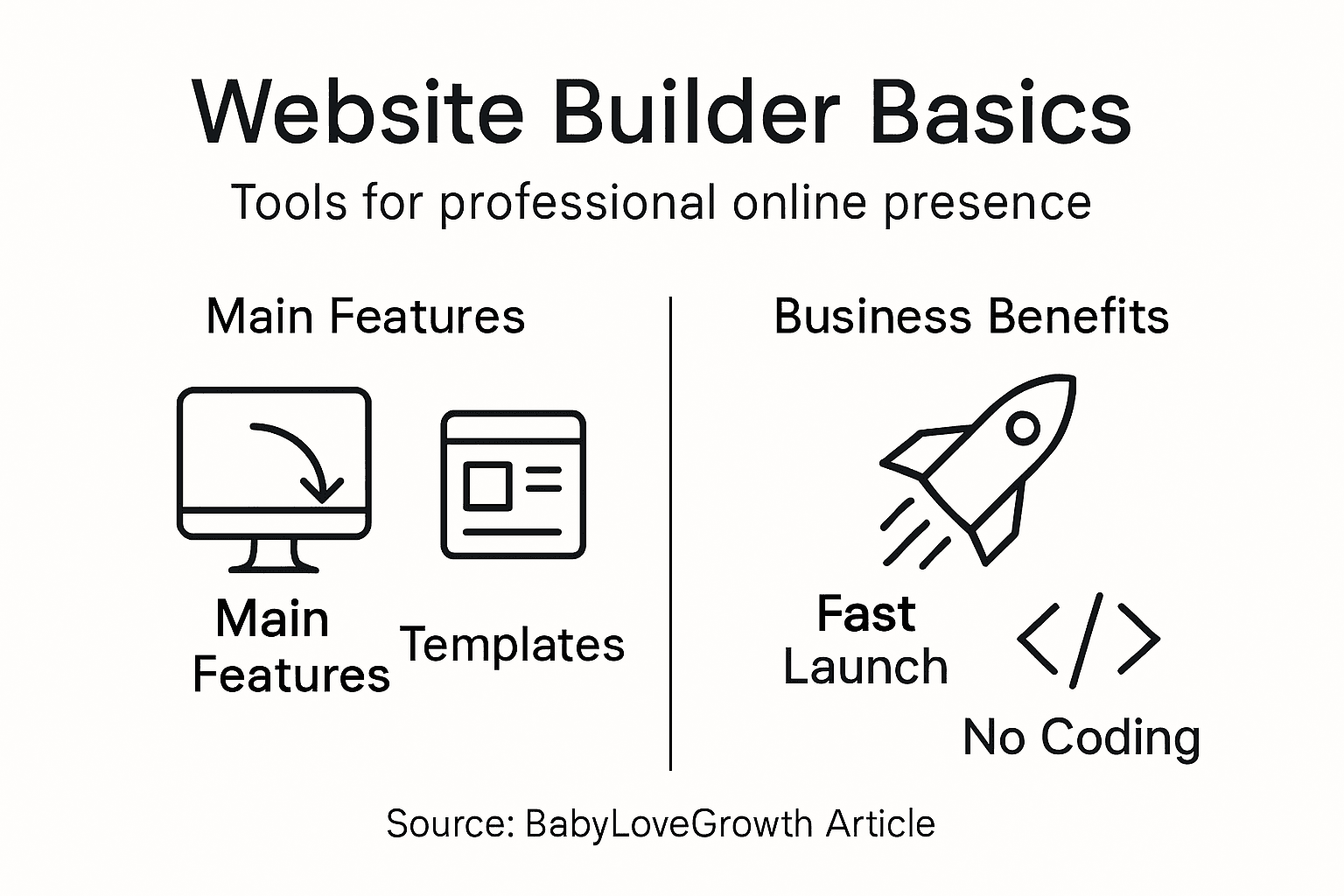 Website Builder Basics

Tools for professional online presence

Main Features

Main Features

Templates

Business Benefits

Fast Launch

No Coding

Source: BabyLoveGrowth Article