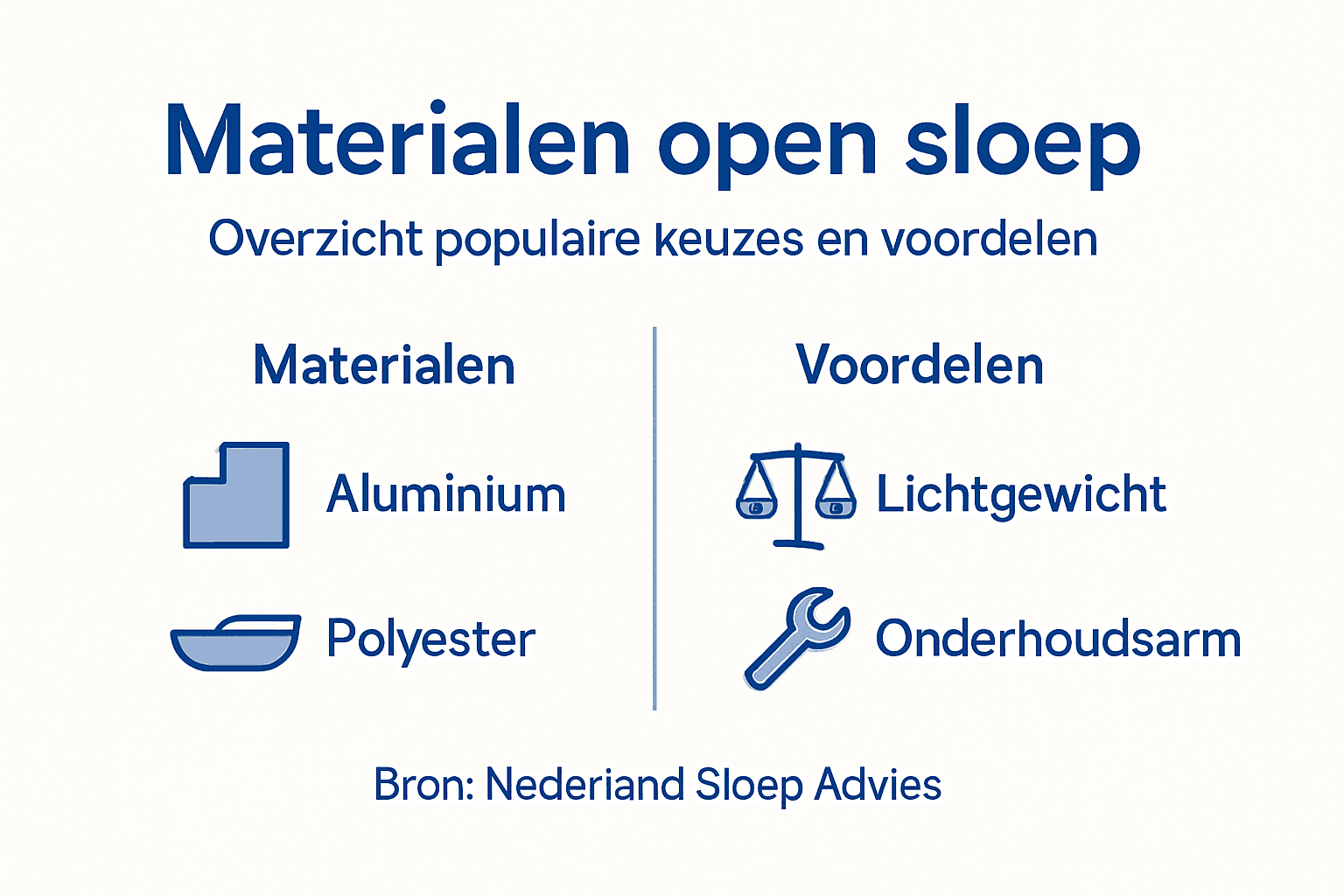 Materialen open sloep

Overzicht populaire keuzes en voordelen

Materialen

Aluminium

Polyester

Voordelen

Lichtgewicht

Onderhoudsarm

Bron: Nederiand Sloep Advies