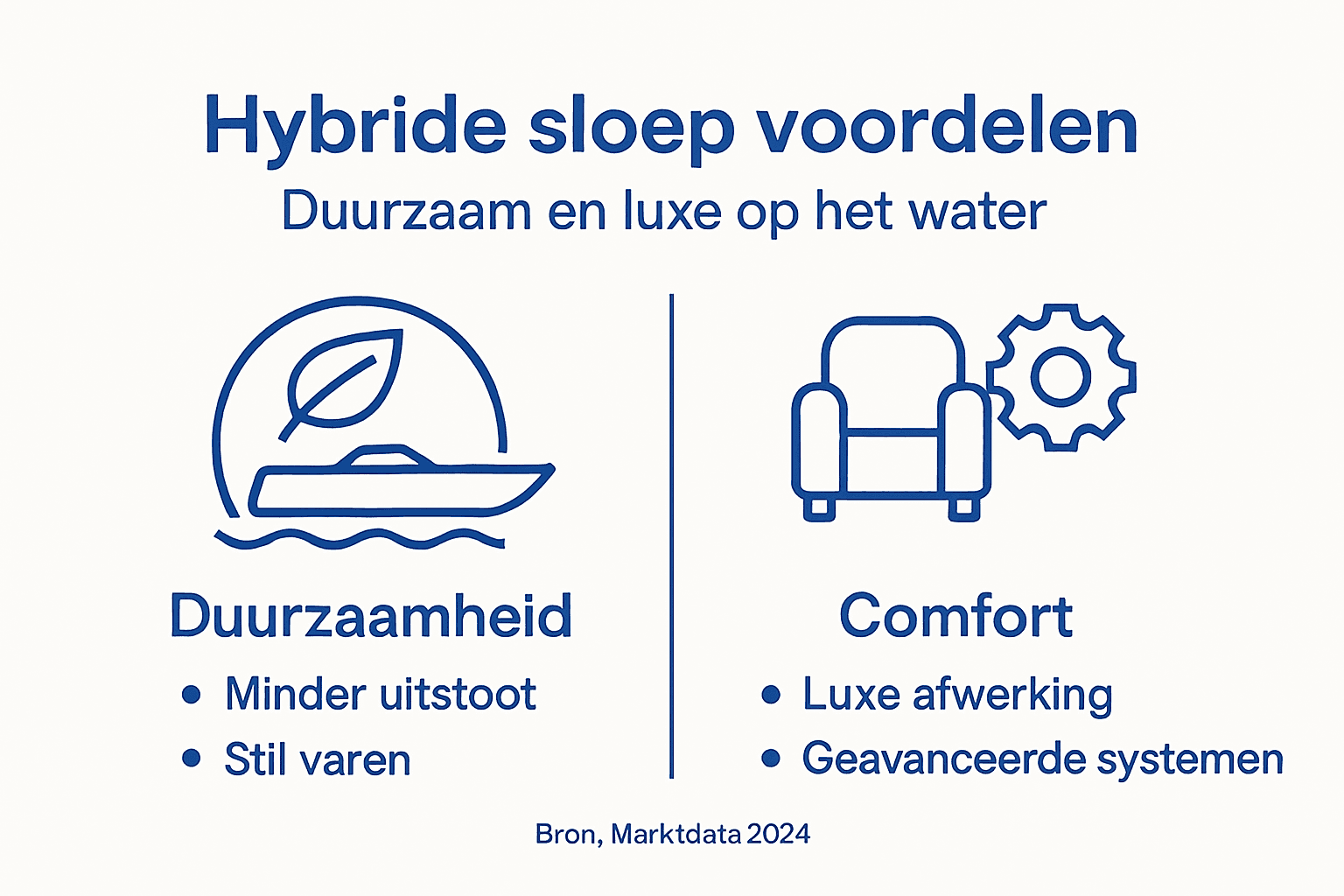 Hybride sloep voordelen
Duurzaam en luxe op het water

Duurzaamheid
• Minder uitstoot
• Stil varen

Comfort
• Luxe afwerking
• Geavanceerde systemen

Bron, Marktdata 2024