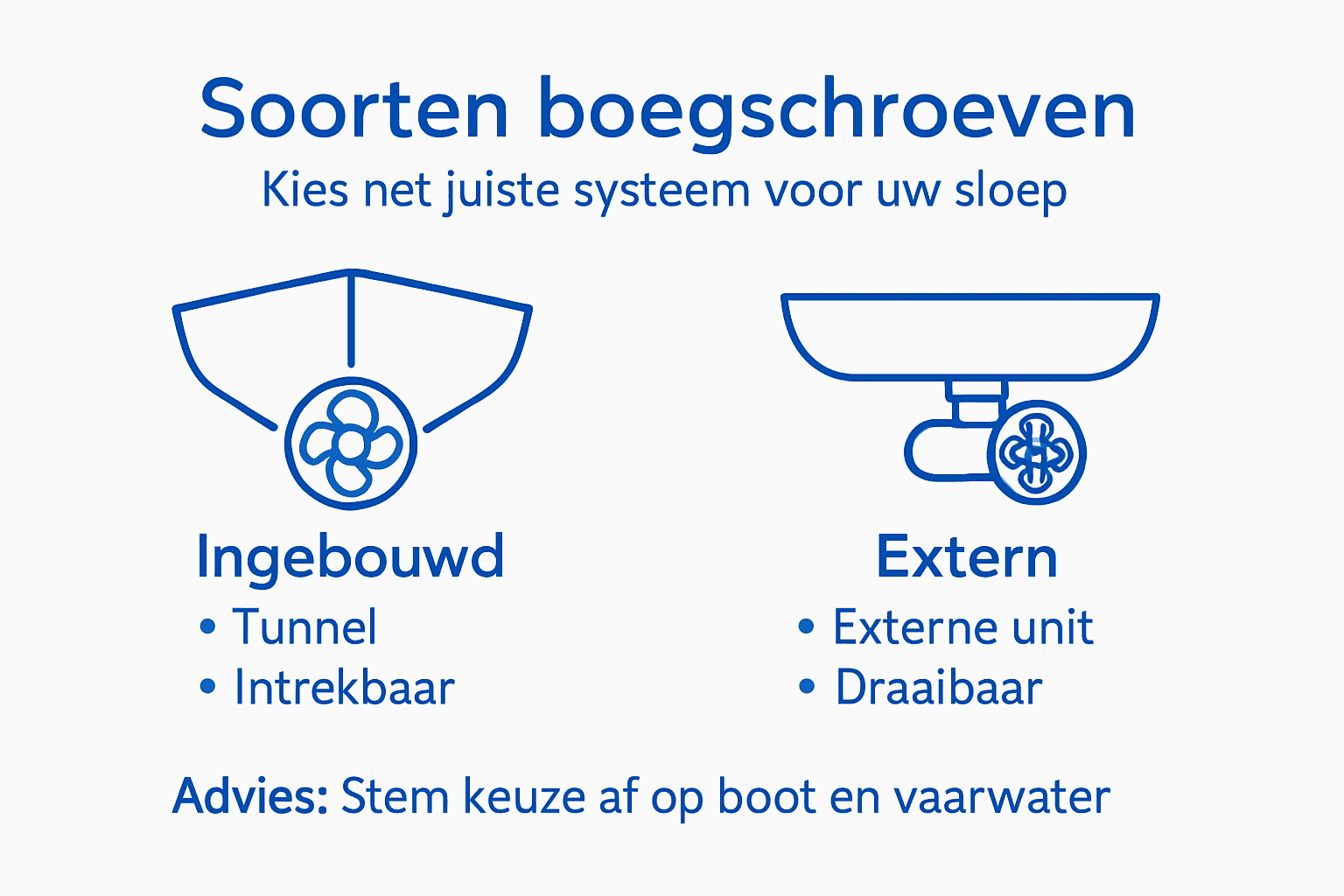 Soorten boegschroeven

Kies net juiste systeem voor uw sloep

Ingebouwd

• Tunnel
• Intrekbaar

Extern

• Externe unit
• Draaibaar

Advies: Stem keuze af op boot en vaarwater