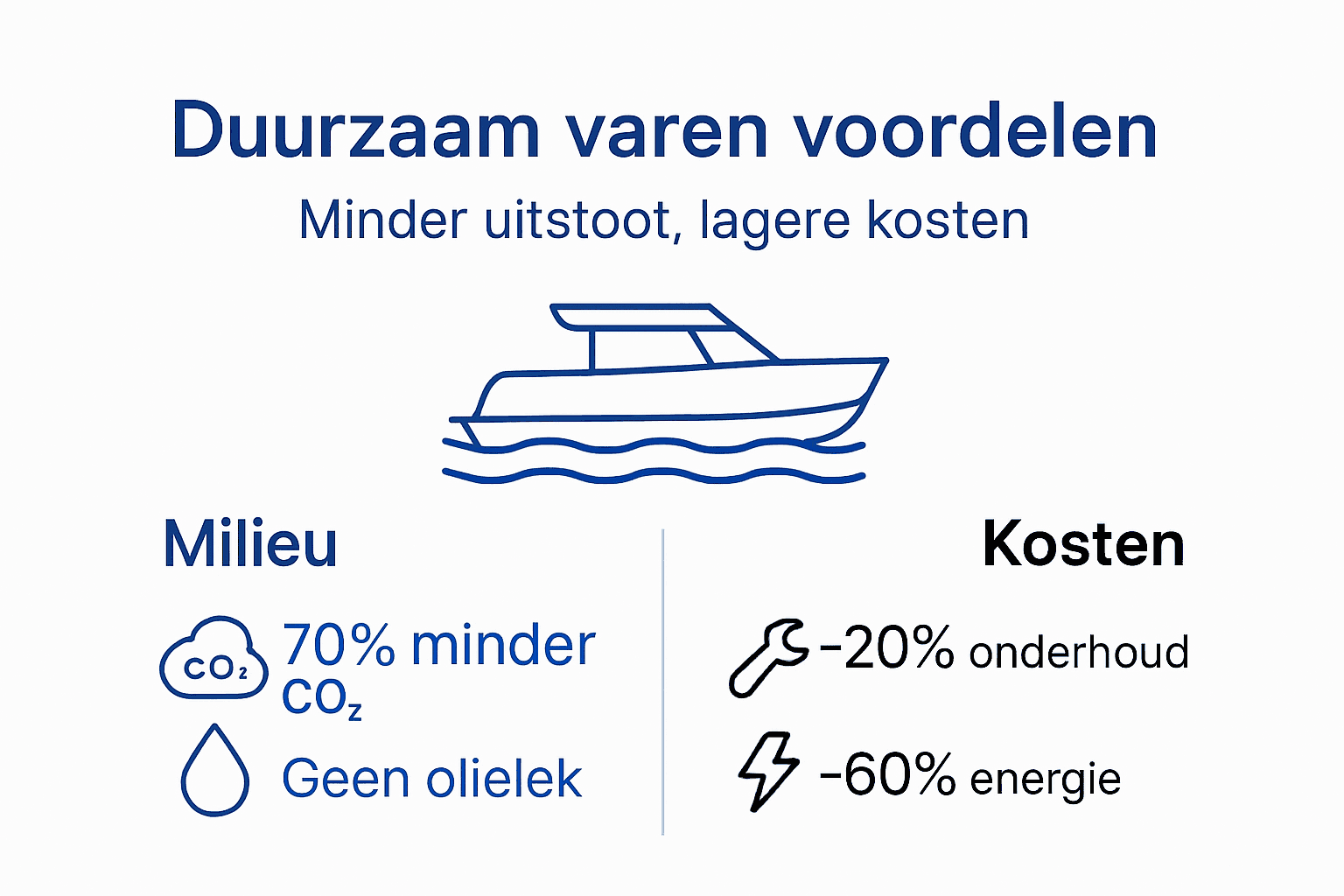 Duurzaam varen voordelen

Minder uitstoot, lagere kosten

Milieu

$CO_2$

70% minder $CO_2$

Geen olielek

Kosten

-20% onderhoud

-60% energie