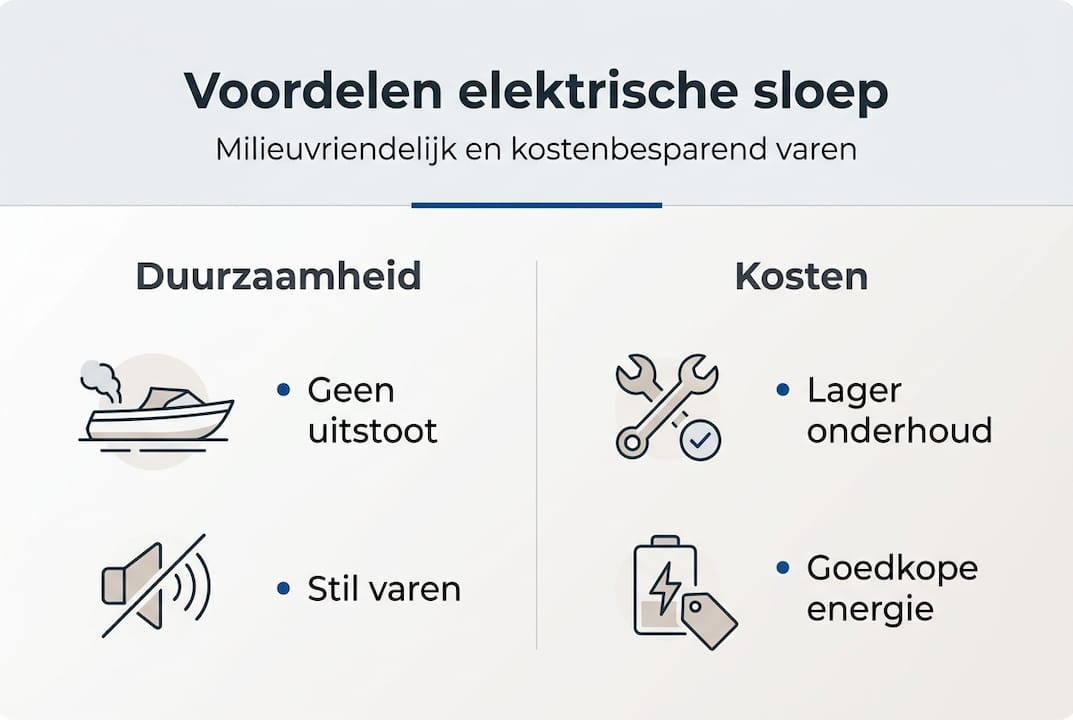 Voordelen elektrische sloep

Milieuvriendelijk en kostenbesparend varen

Duurzaamheid

• Geen uitstoot

• Stil varen

Kosten

• Lager onderhoud

• Goedkope energie