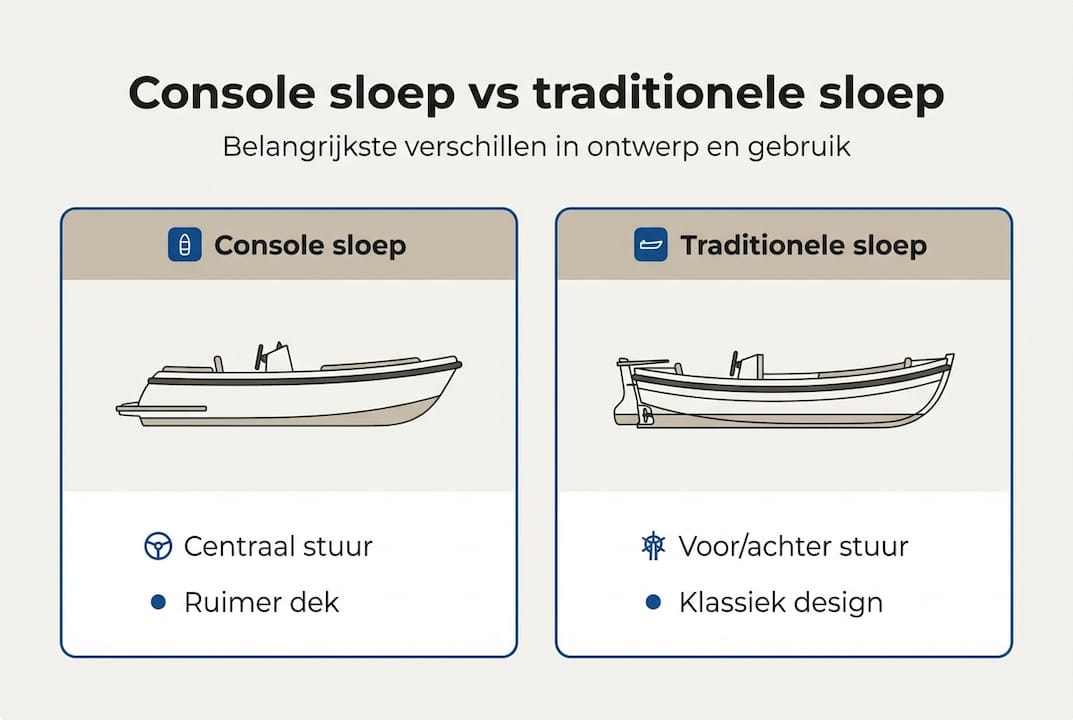 Console sloep vs traditionele sloep

Belangrijkste verschillen in ontwerp en gebruik

Console sloep

Centraal stuur

Ruimer dek

Traditionele sloep

Voor/achter stuur

Klassiek design