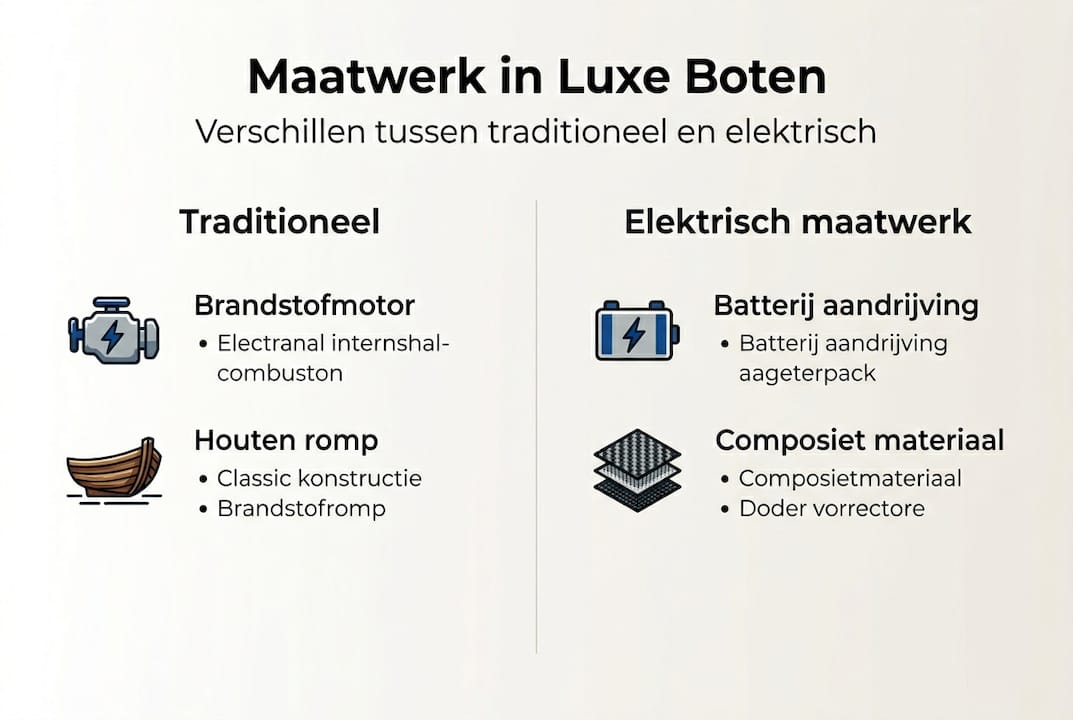 Maatwerk in Luxe Boten

Verschillen tussen traditioneel en elektrisch

Traditioneel

Brandstofmotor
• Electranal internshal-combuston

Houten romp
• Classic konstructie
• Brandstofromp

Elektrisch maatwerk

Batterij aandrijving
• Batterij aandrijving aageterpack

Composiet materiaal
• Composietmateriaal
• Doder vorrectore