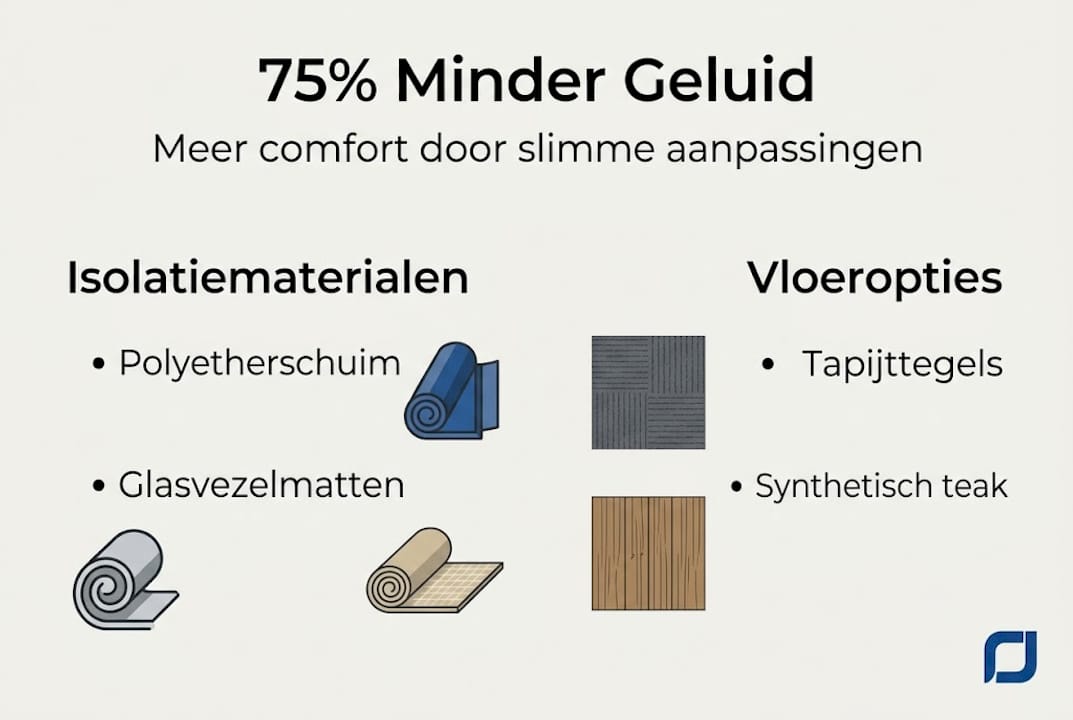 75% Minder Geluid

Meer comfort door slimme aanpassingen

Isolatiematerialen

• Polyetherschuim

• Glasvezelmatten

Vloeropties

• Tapijttegels

• Synthetisch teak