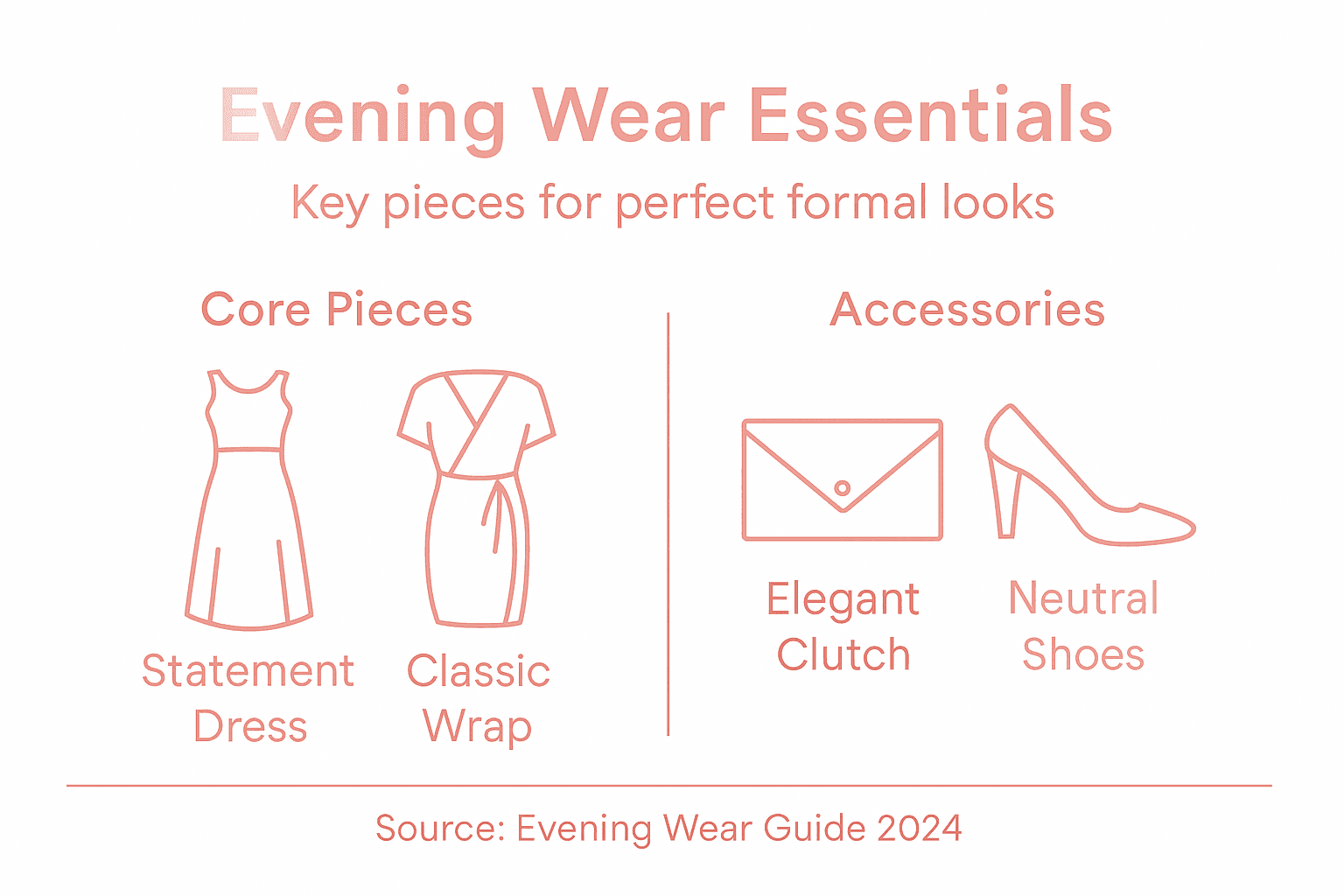 Evening Wear Essentials

Key pieces for perfect formal looks

Core Pieces

Statement Dress

Classic Wrap

Accessories

Elegant Clutch

Neutral Shoes

Source: Evening Wear Guide 2024