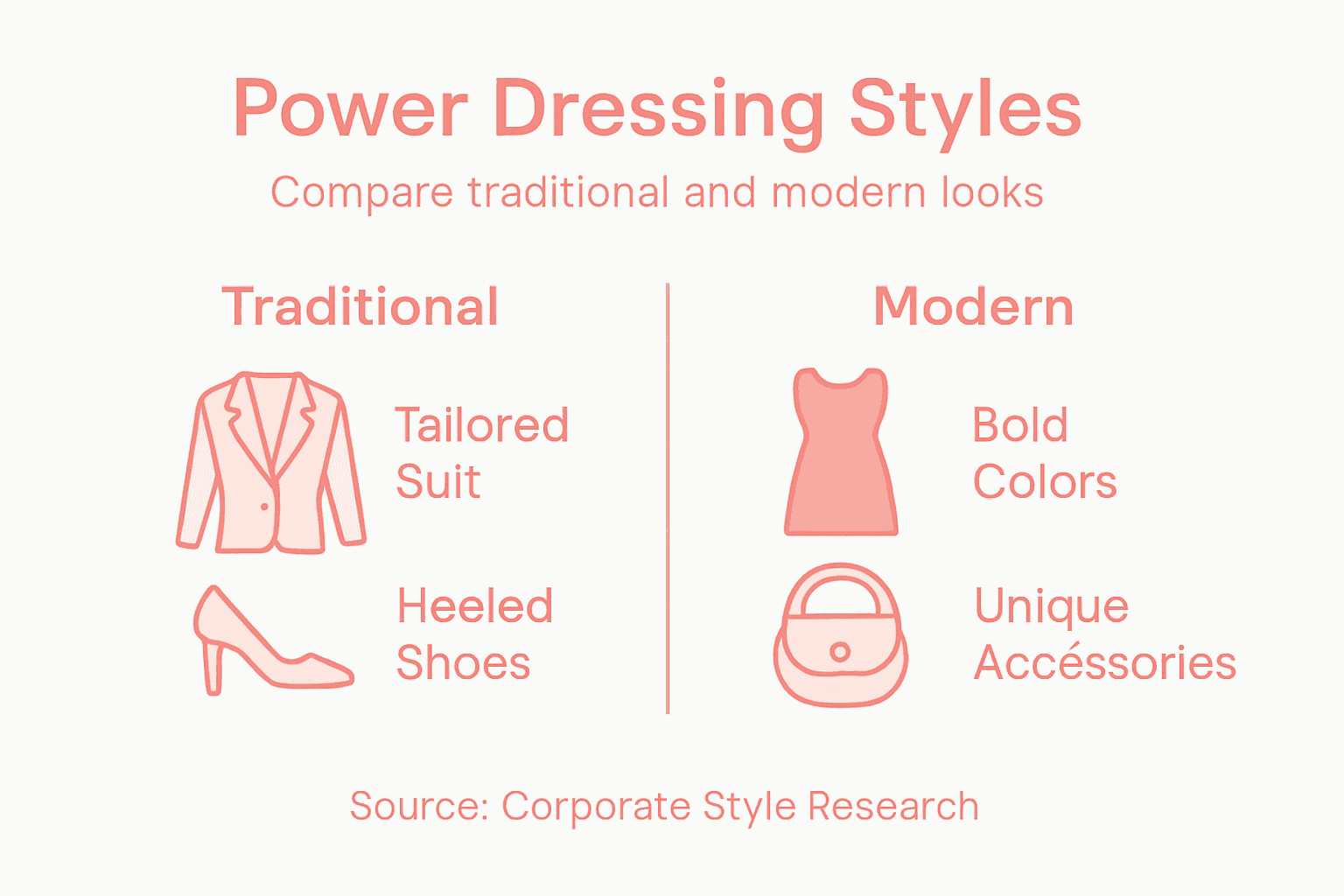 Power Dressing Styles

Compare traditional and modern looks

Traditional

Tailored Suit

Heeled Shoes

Modern

Bold Colors

Unique Accéssories

Source: Corporate Style Research