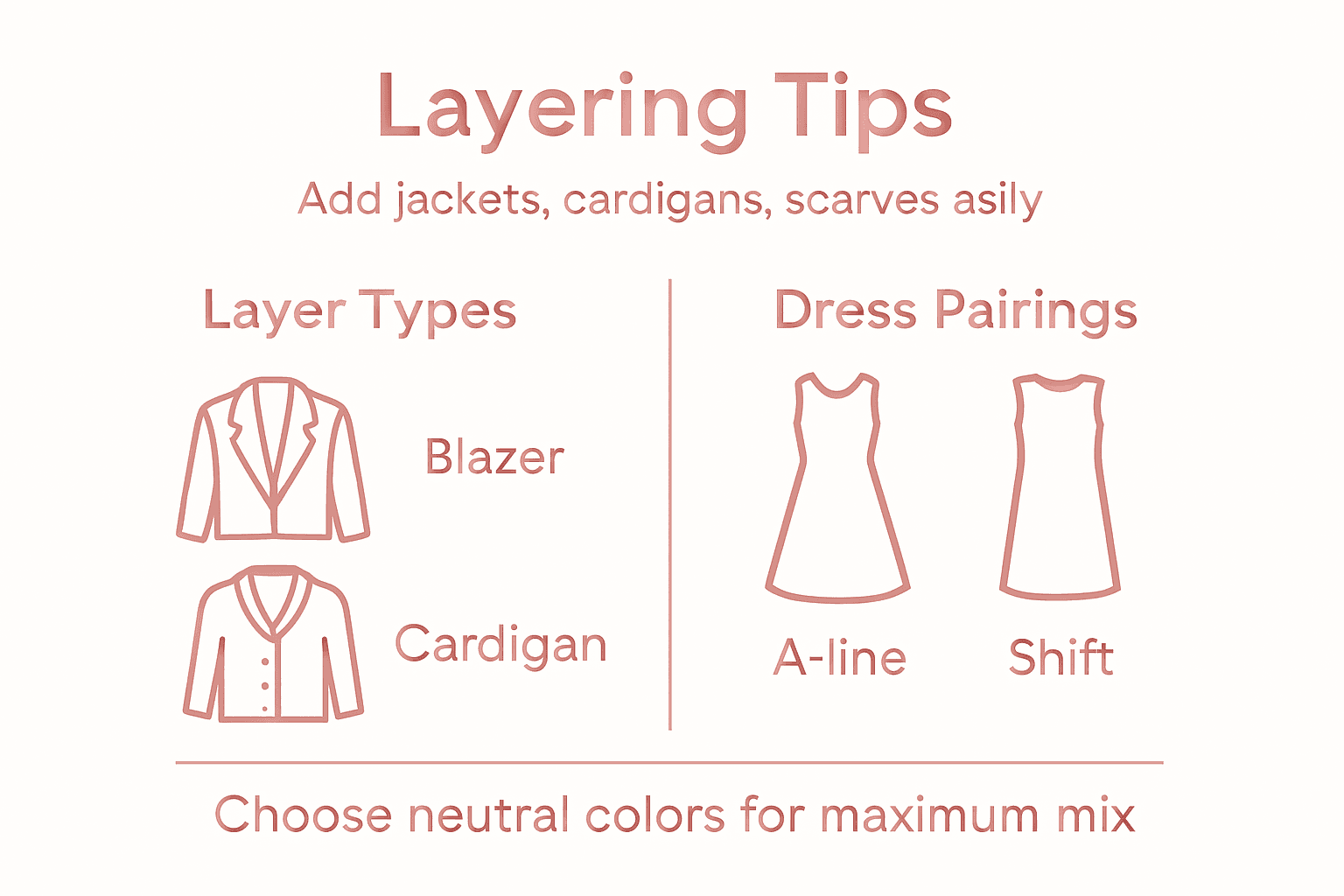 Layering Tips

Add jackets, cardigans, scarves asily

Layer Types

Blazer

Cardigan

Dress Pairings

A-line

Shift

Choose neutral colors for maximum mix