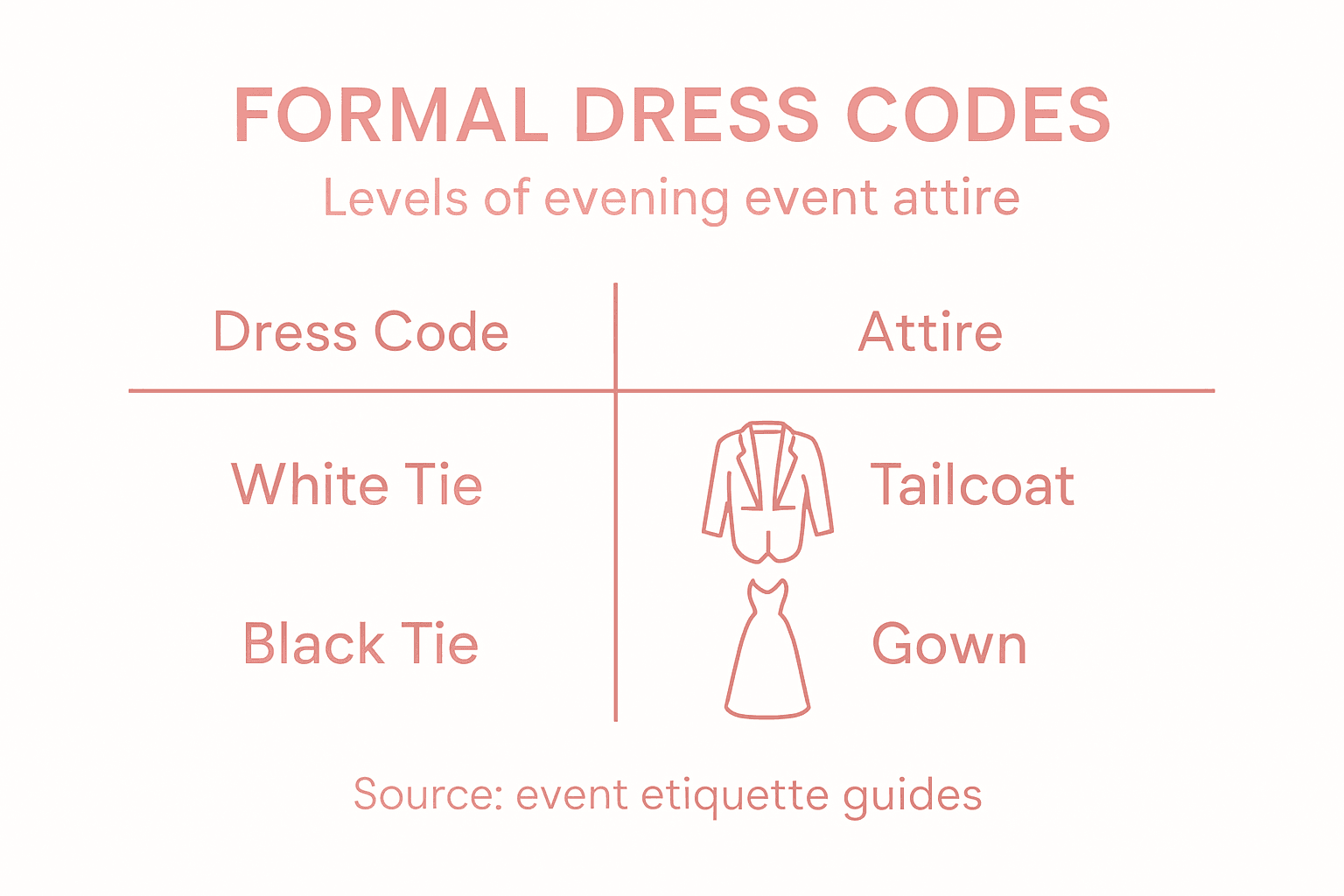 FORMAL DRESS CODES

Levels of evening event attire

| Dress Code | Attire |
|---|---|
| White Tie | Tailcoat |
| Black Tie | Gown |

Source: event etiquette guides