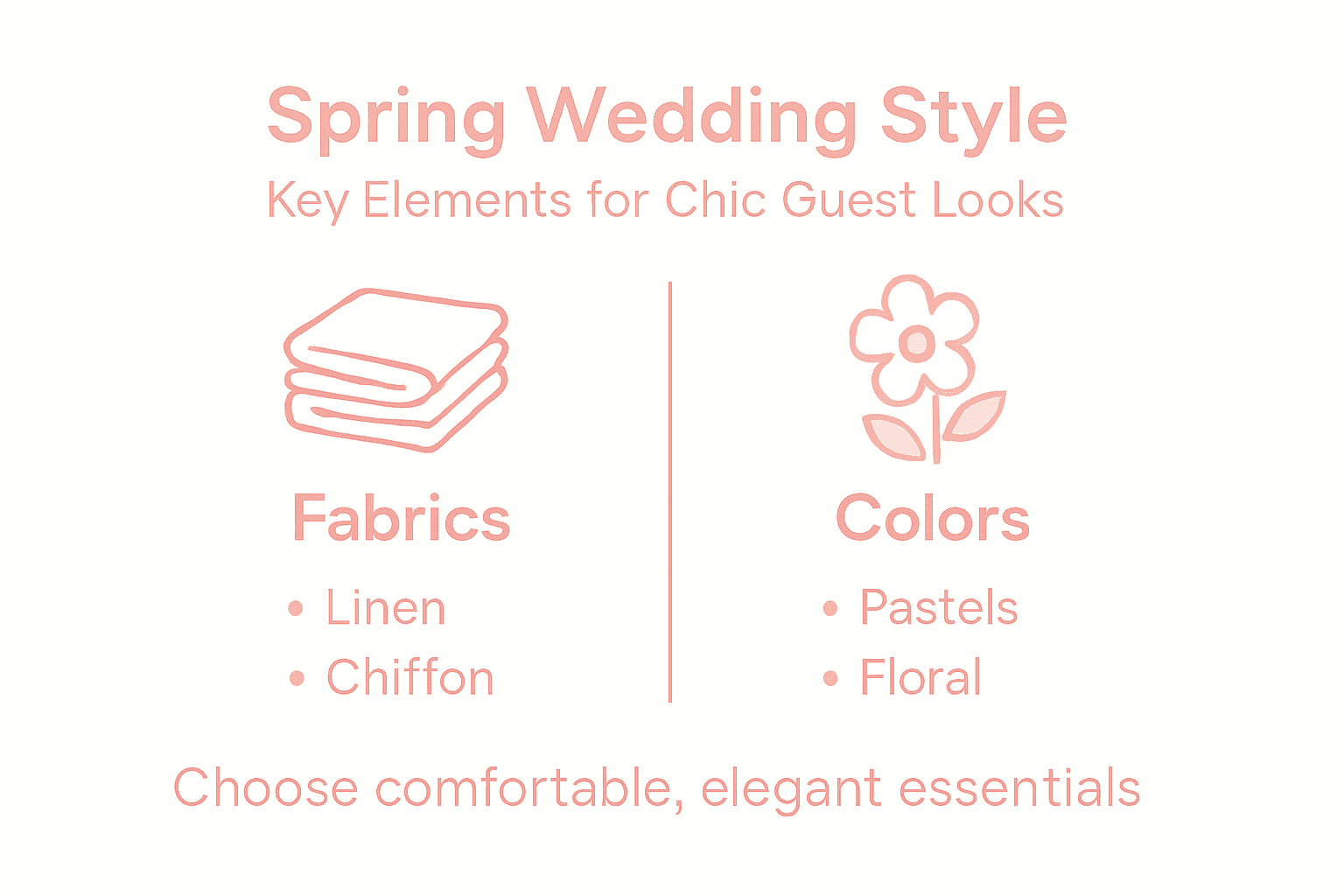 Spring Wedding Style
Key Elements for Chic Guest Looks

Fabrics
• Linen
• Chiffon

Colors
• Pastels
• Floral

Choose comfortable, elegant essentials