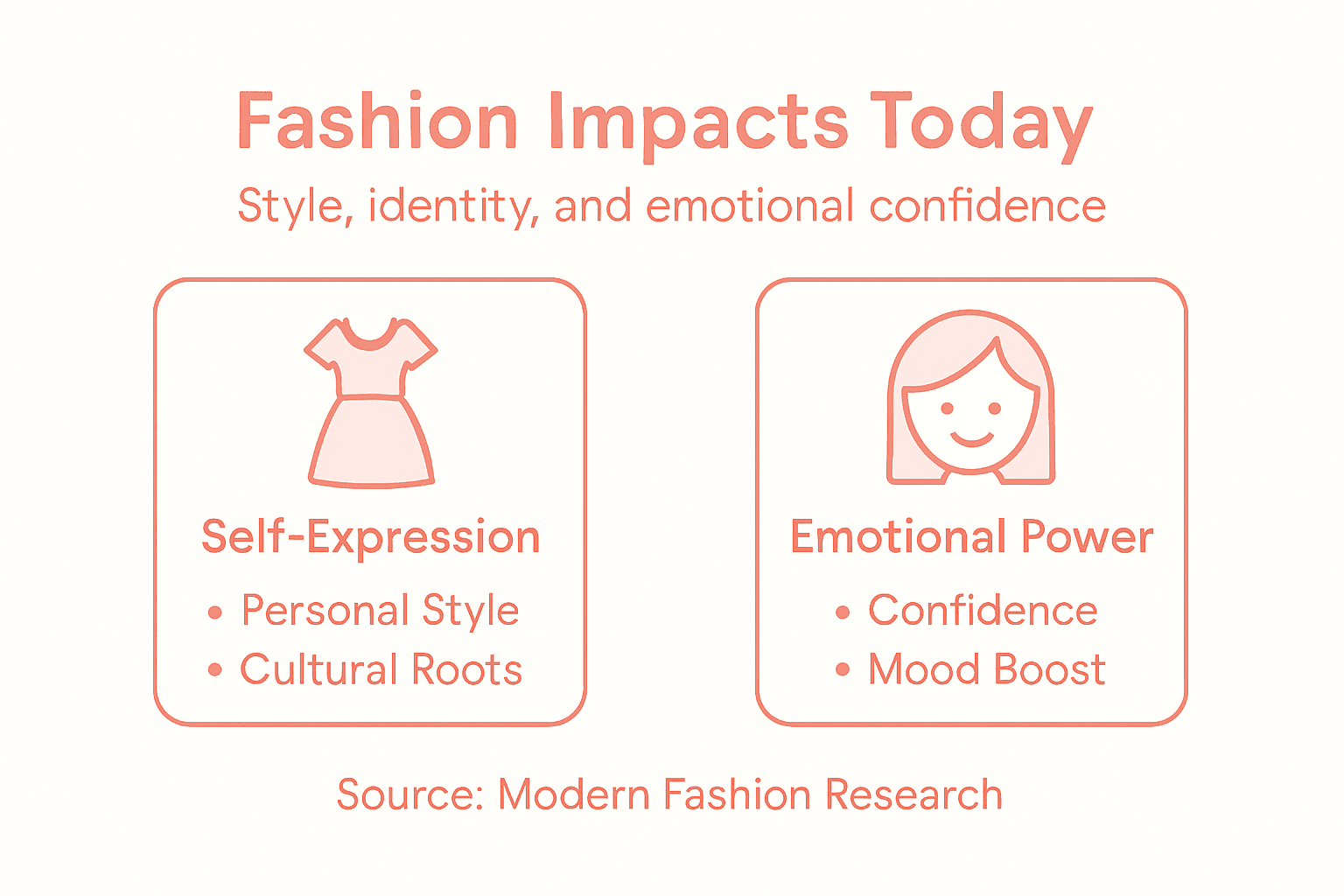 Fashion Impacts Today

Style, identity, and emotional confidence

Self-Expression

• Personal Style
• Cultural Roots

Emotional Power

• Confidence
• Mood Boost

Source: Modern Fashion Research