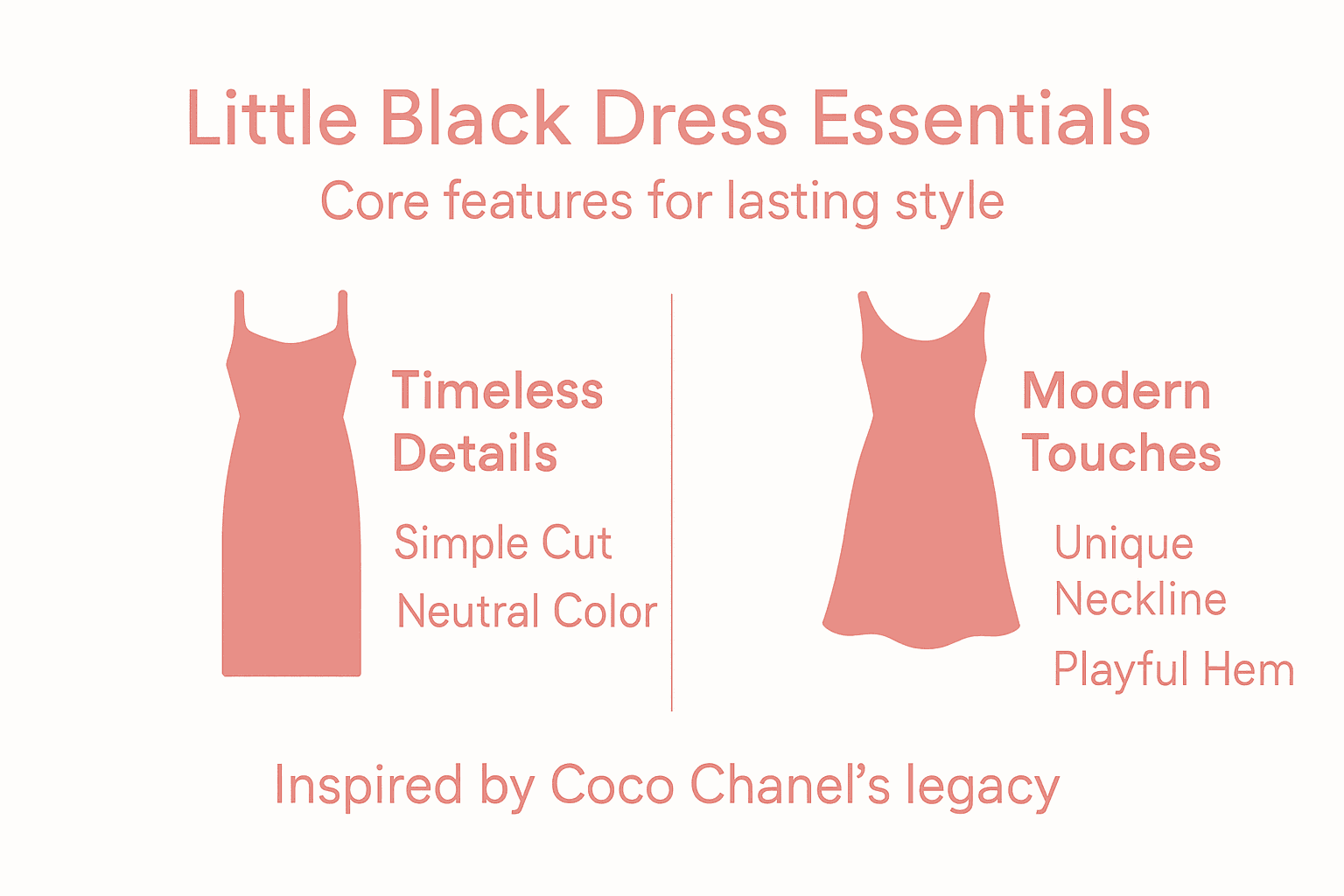 Little Black Dress Essentials

Core features for lasting style

Timeless Details

Simple Cut

Neutral Color

Modern Touches

Unique Neckline

Playful Hem

Inspired by Coco Chanel's legacy