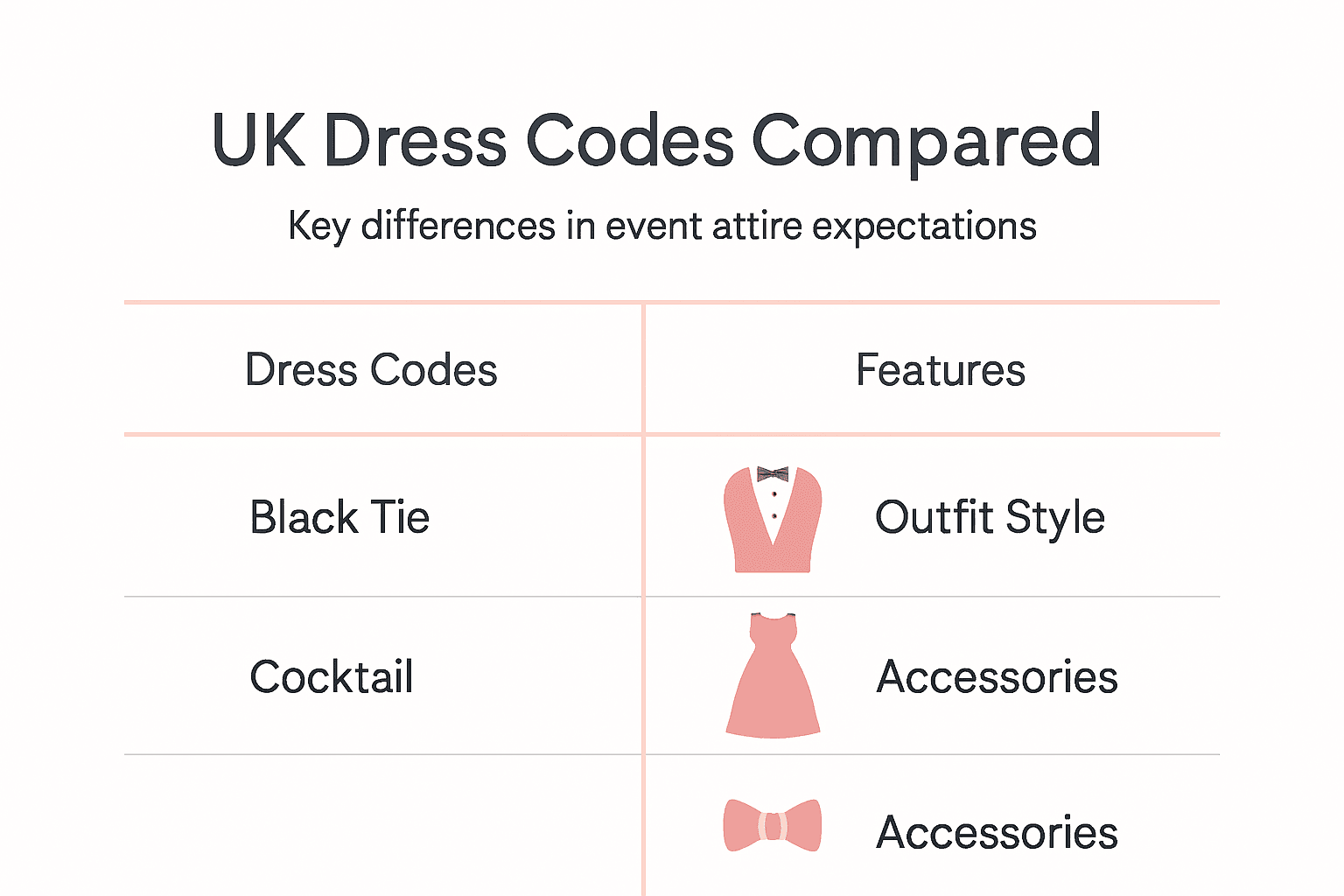 UK Dress Codes Compared

Key differences in event attire expectations

| Dress Codes | Features |
|---|---|
| Black Tie | Outfit Style |
| Cocktail | Accessories |
| | Accessories |