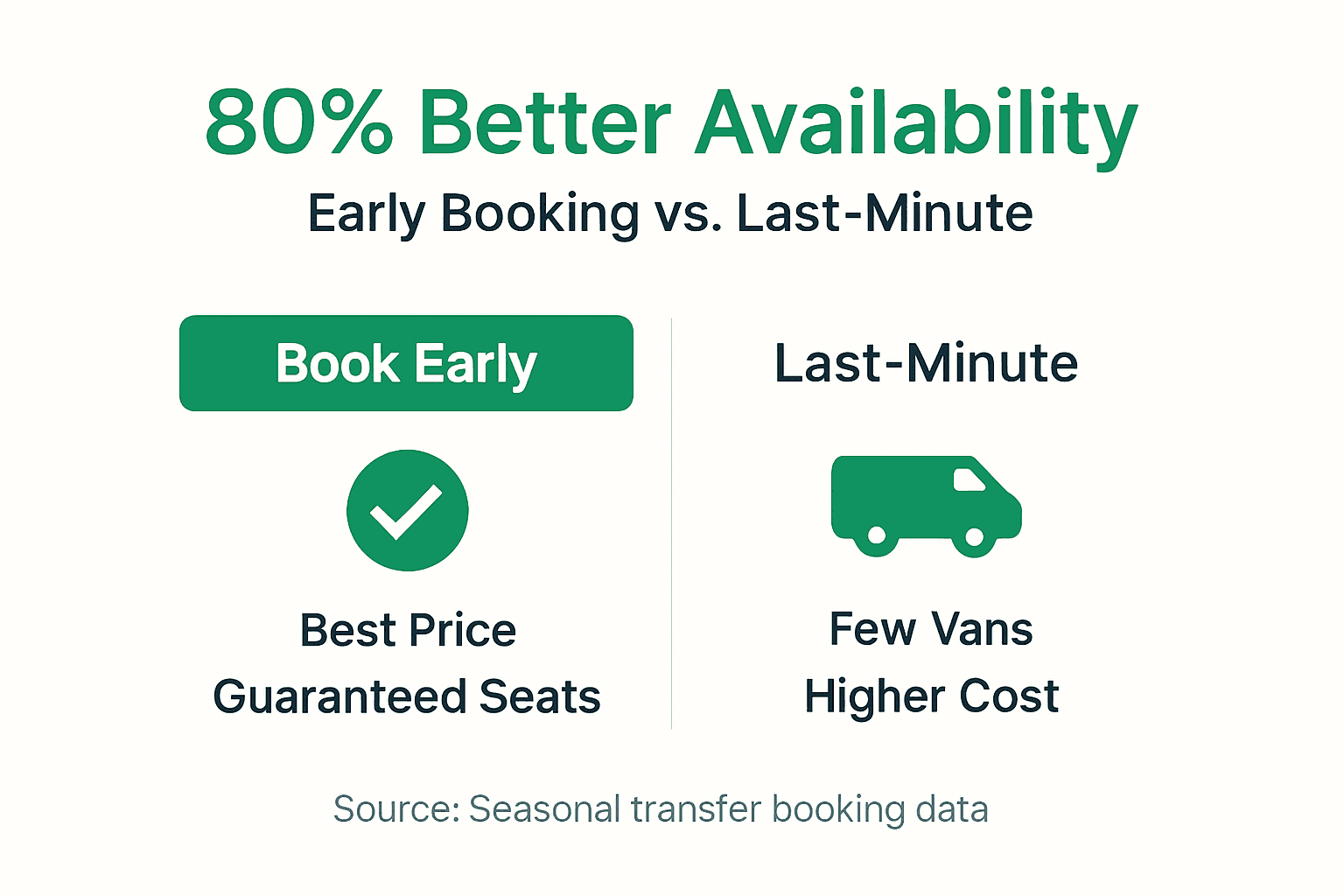 80% Better Availability
Early Booking vs. Last-Minute

Book Early

Best Price
Guaranteed Seats

Last-Minute

Few Vans
Higher Cost

Source: Seasonal transfer booking data