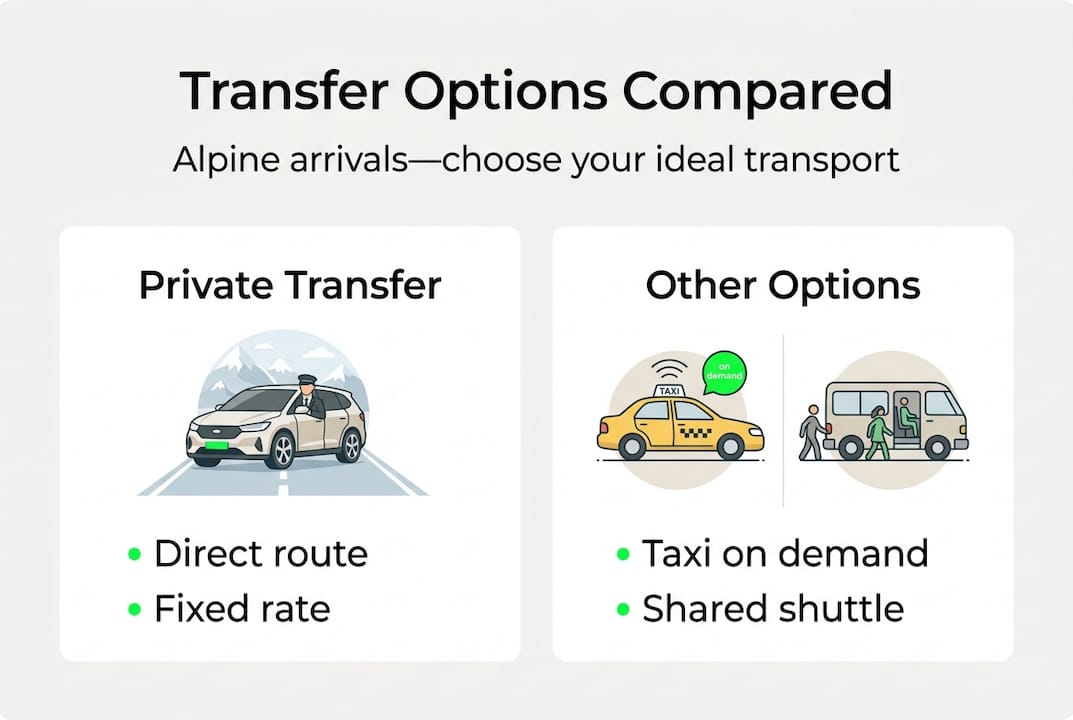 Transfer Options Compared

Alpine arrivals—choose your ideal transport

Private Transfer

• Direct route
• Fixed rate

Other Options

TAXI

on demand

• Taxi on demand
• Shared shuttle