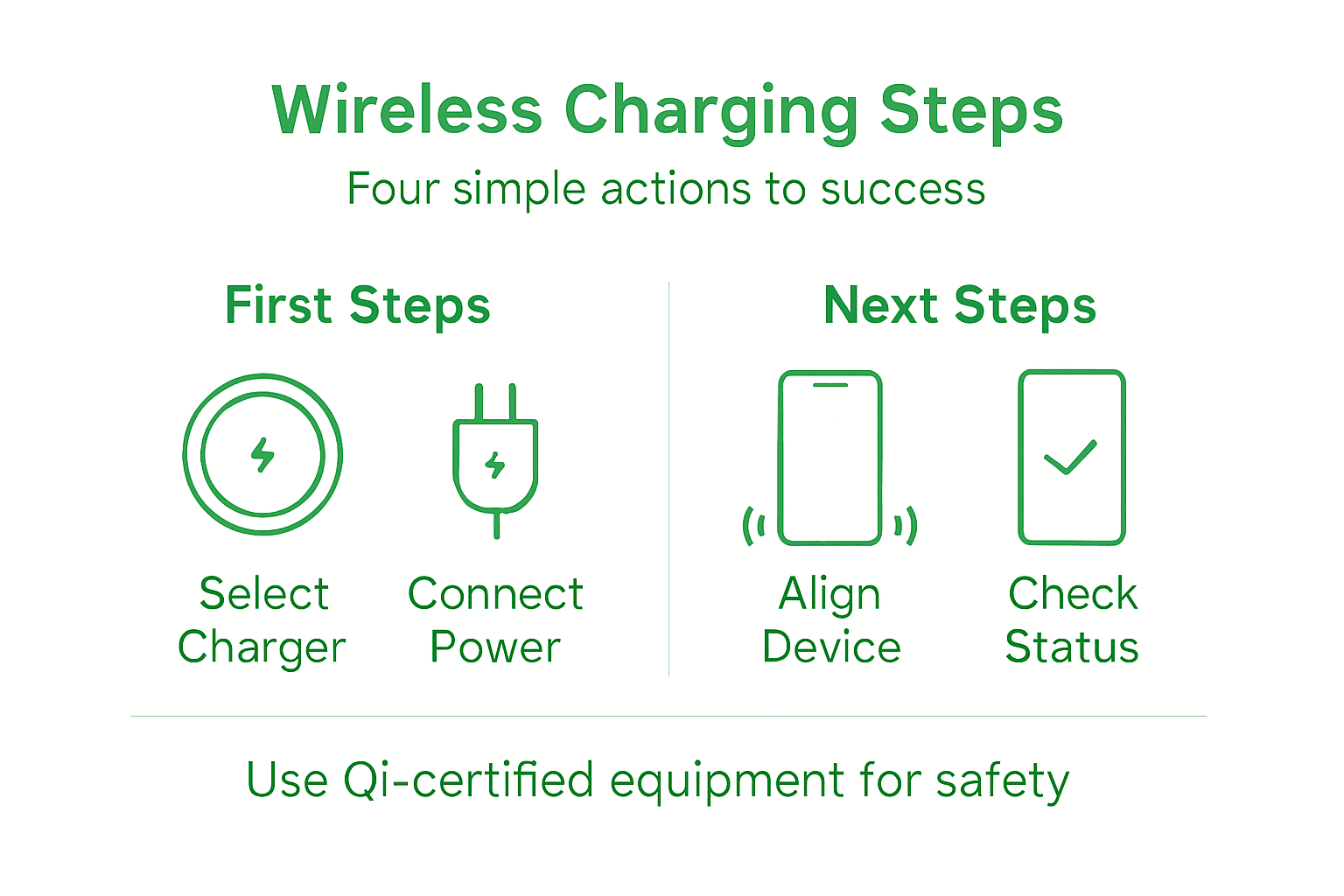 Wireless Charging Steps

Four simple actions to success

First Steps

Select Charger

Connect Power

Next Steps

Align Device

Check Status

Use Qi-certified equipment for safety