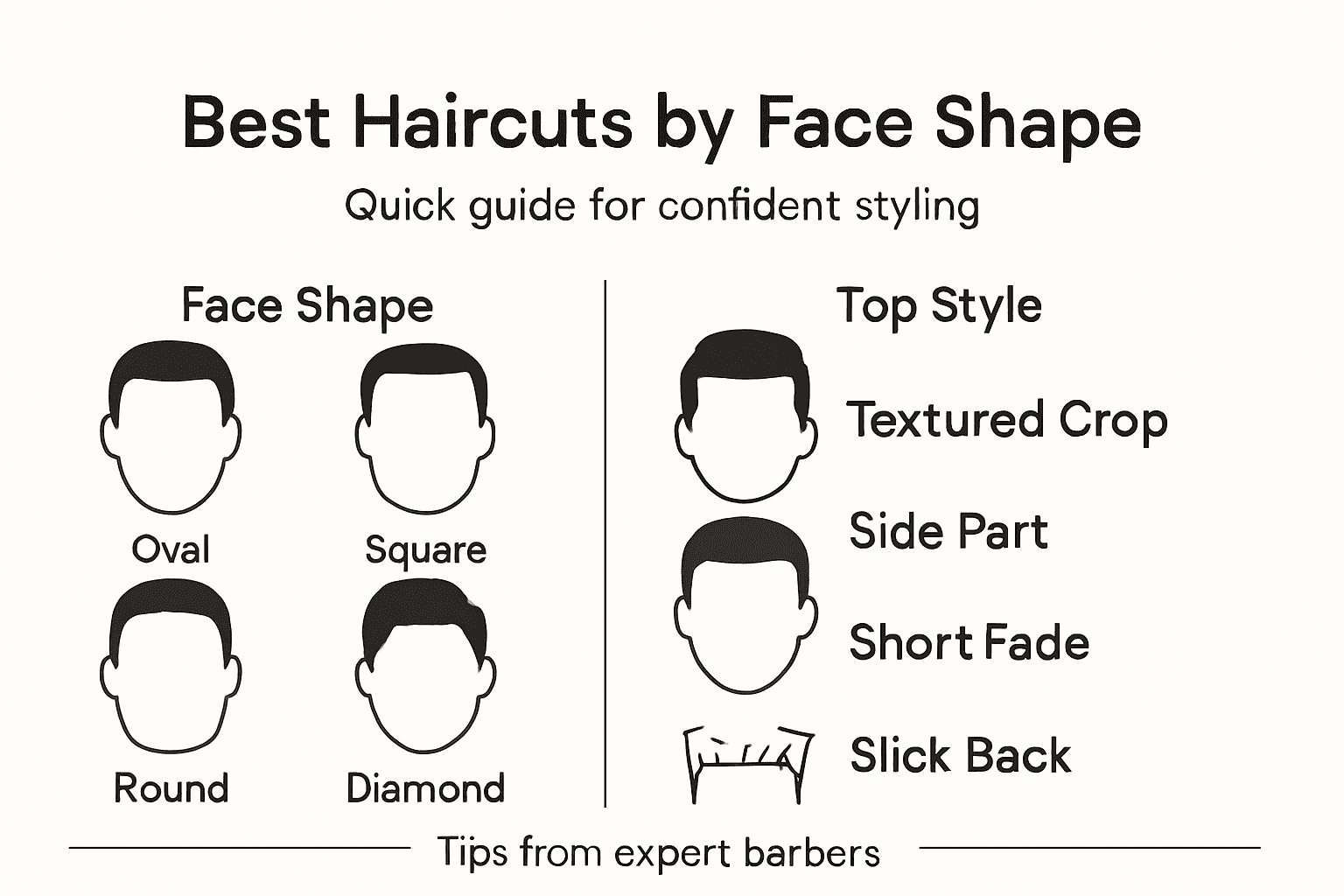 Best Haircuts by Face Shape

Quick guide for confident styling

Face Shape

Oval

Square

Round

Diamond

Top Style

Textured Crop

Side Part

Short Fade

Slick Back

Tips from expert barbers