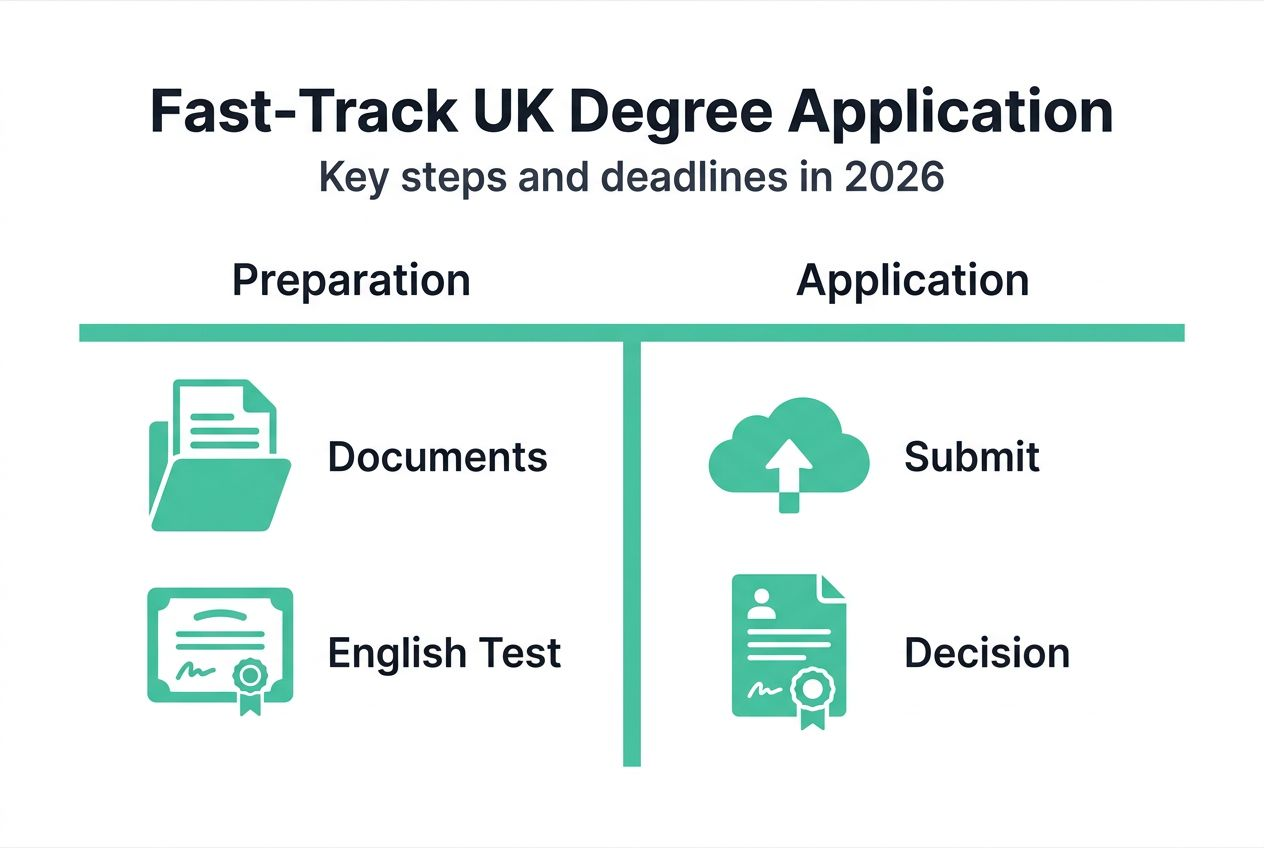 Fast-Track UK Degree Application

Key steps and deadlines in 2026

Preparation

Documents

English Test

Application

Submit

Decision