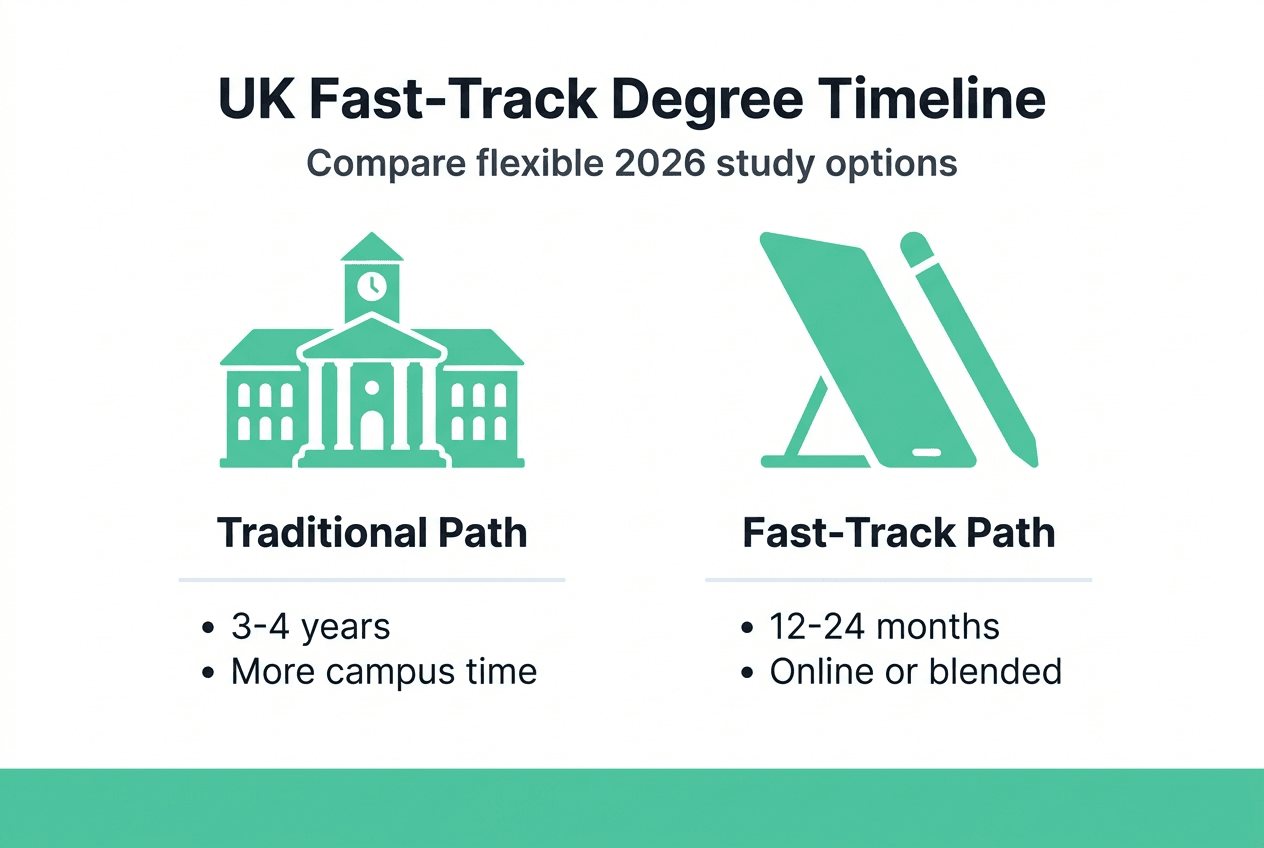 UK Fast-Track Degree Timeline

Compare flexible 2026 study options

Traditional Path

• 3-4 years
• More campus time

Fast-Track Path

• 12-24 months
• Online or blended