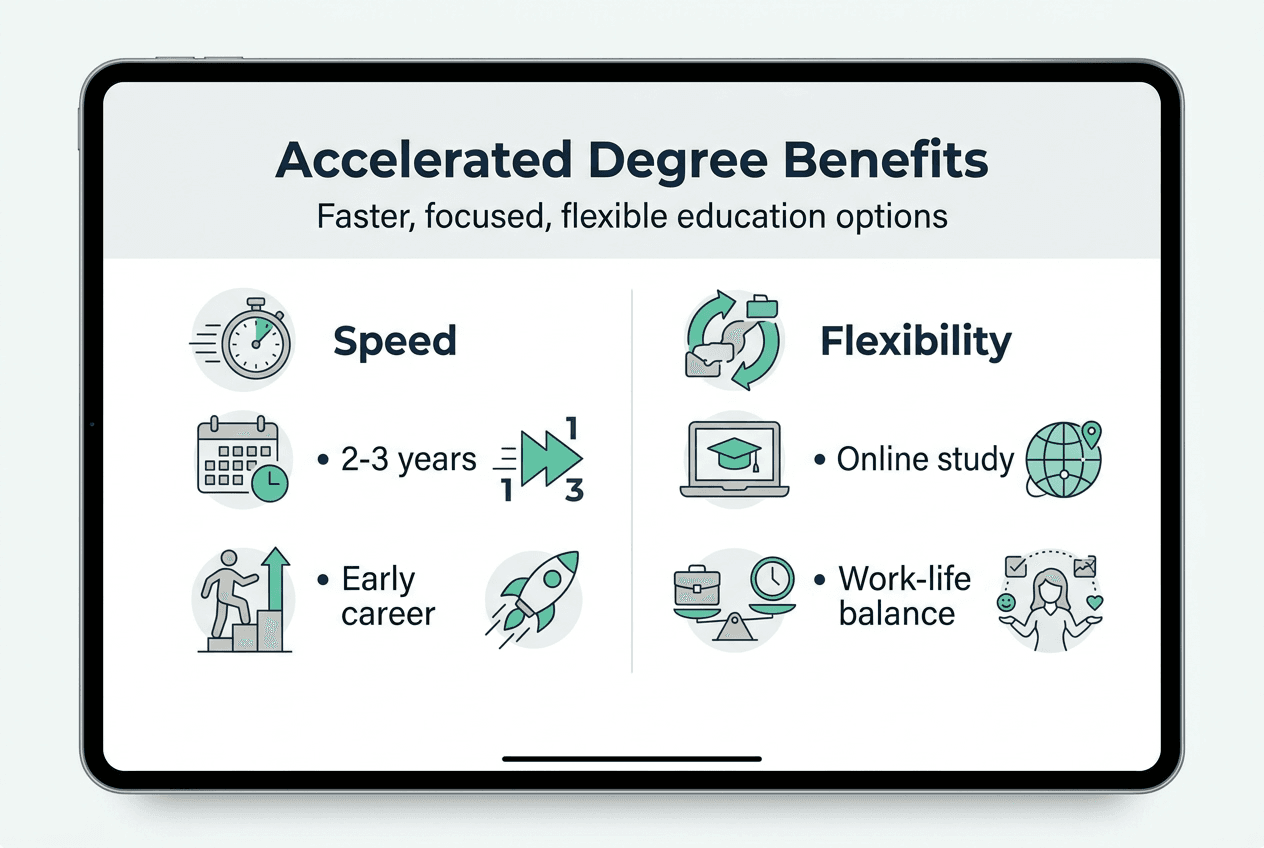 Accelerated Degree Benefits

Faster, focused, flexible education options

Speed

• 2-3 years

1
1 3

• Early career

Flexibility

• Online study

• Work-life balance