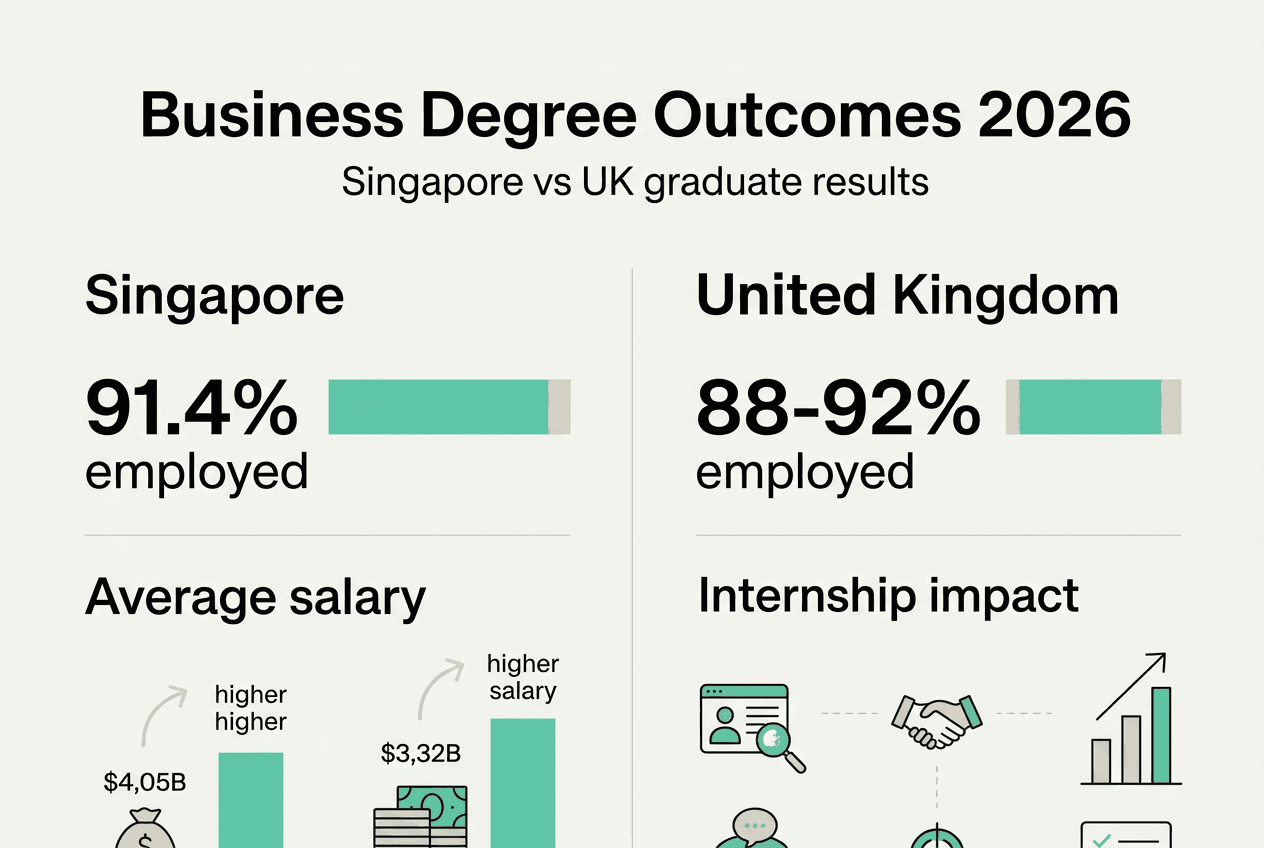 Business Degree Outcomes 2026

Singapore vs UK graduate results

Singapore

91.4%
employed

Average salary

higher
higher

$4,05B

higher
salary

$3,32B

United Kingdom

88-92%
employed

Internship impact