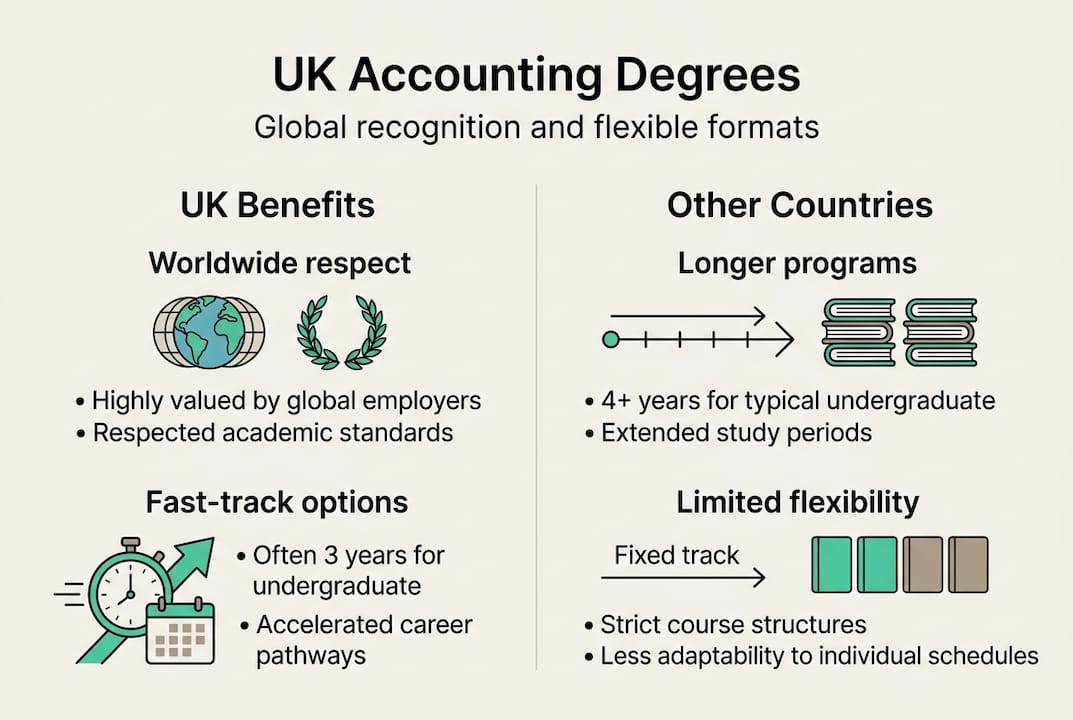 UK Accounting Degrees

Global recognition and flexible formats

UK Benefits

Worldwide respect

• Highly valued by global employers
• Respected academic standards

Fast-track options

• Often 3 years for undergraduate
• Accelerated career pathways

Other Countries

Longer programs

• 4+ years for typical undergraduate
• Extended study periods

Limited flexibility

Fixed track

• Strict course structures
• Less adaptability to individual schedules