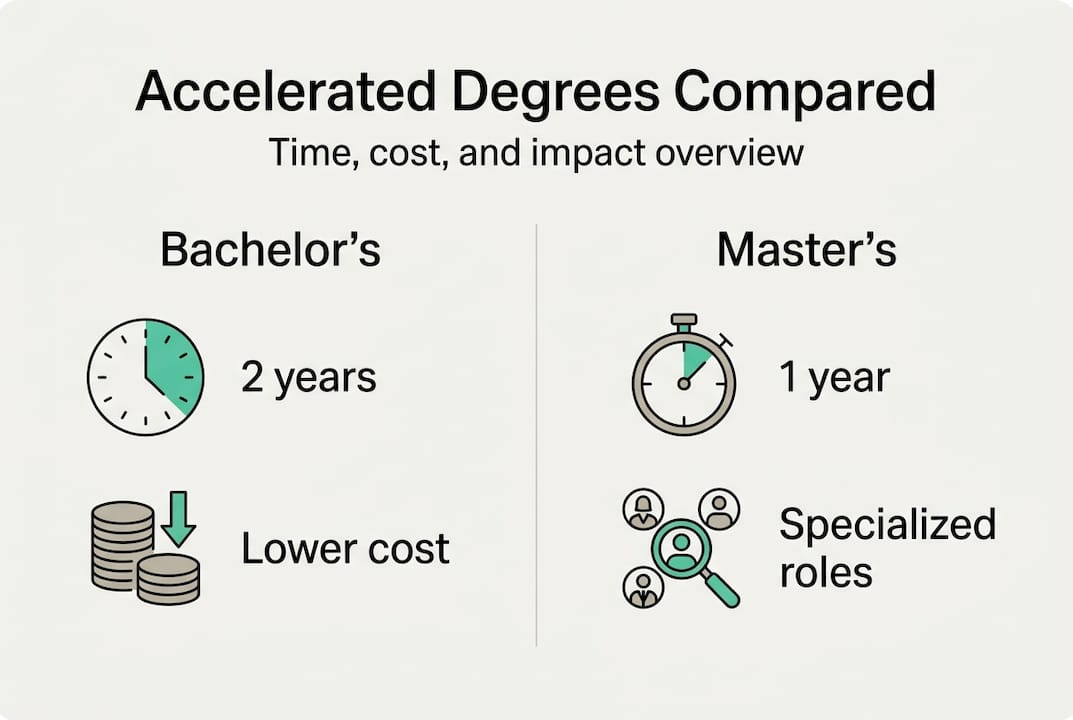 Accelerated Degrees Compared

Time, cost, and impact overview

Bachelor’s

2 years

Lower cost

Master’s

1 year

Specialized roles