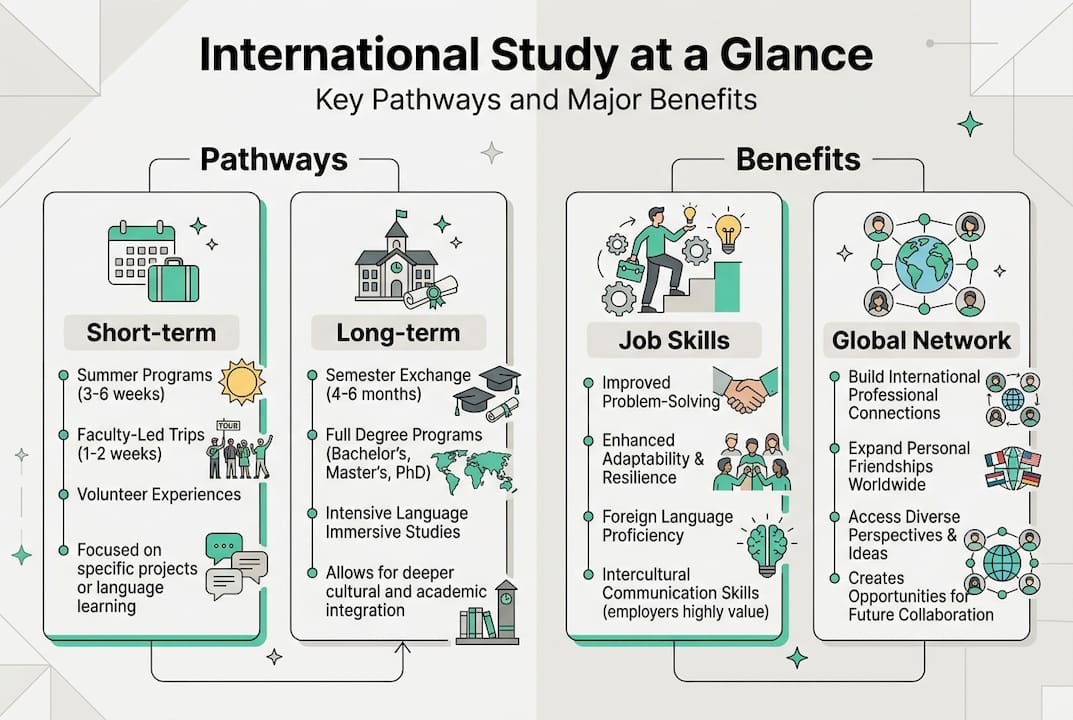 International Study at a Glance
Key Pathways and Major Benefits

Pathways

Short-term

Summer Programs (3-6 weeks)

Faculty-Led Trips (1-2 weeks)

TOUR

Volunteer Experiences

Focused on specific projects or language learning

Long-term

Semester Exchange (4-6 months)

Full Degree Programs (Bachelor's, Master's, PhD)

Intensive Language Immersive Studies

Allows for deeper cultural and academic integration

Benefits

Job Skills

Improved Problem-Solving

Enhanced Adaptability & Resilience

Foreign Language Proficiency

Intercultural Communication Skills (employers highly value)

Global Network

Build International Professional Connections

Expand Personal Friendships Worldwide

Access Diverse Perspectives & Ideas

Creates Opportunities for Future Collaboration